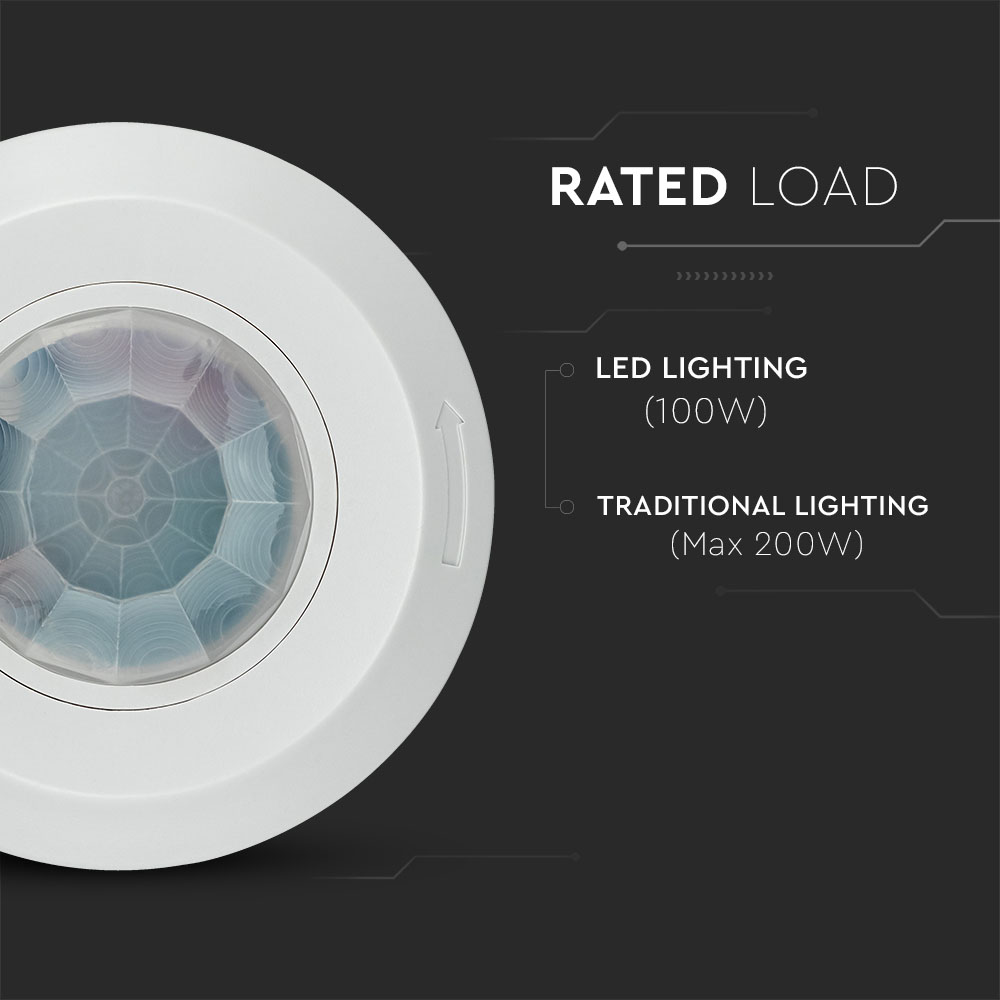 RATED LOAD

LED LIGHTING
(100W)

TRADITIONAL LIGHTING
(Max 200W)