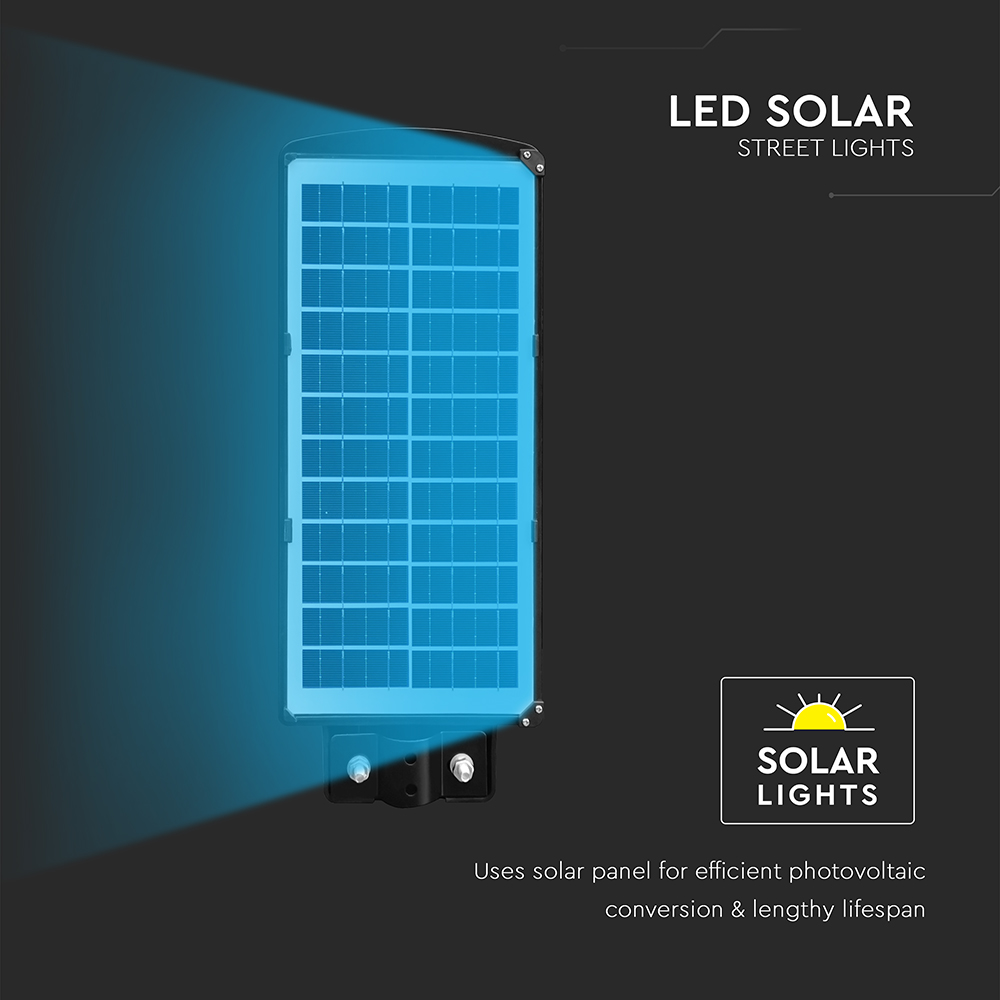 LED SOLAR
STREET LIGHTS

SOLAR
LIGHTS

Uses solar panel for efficient photovoltaic conversion & lengthy lifespan