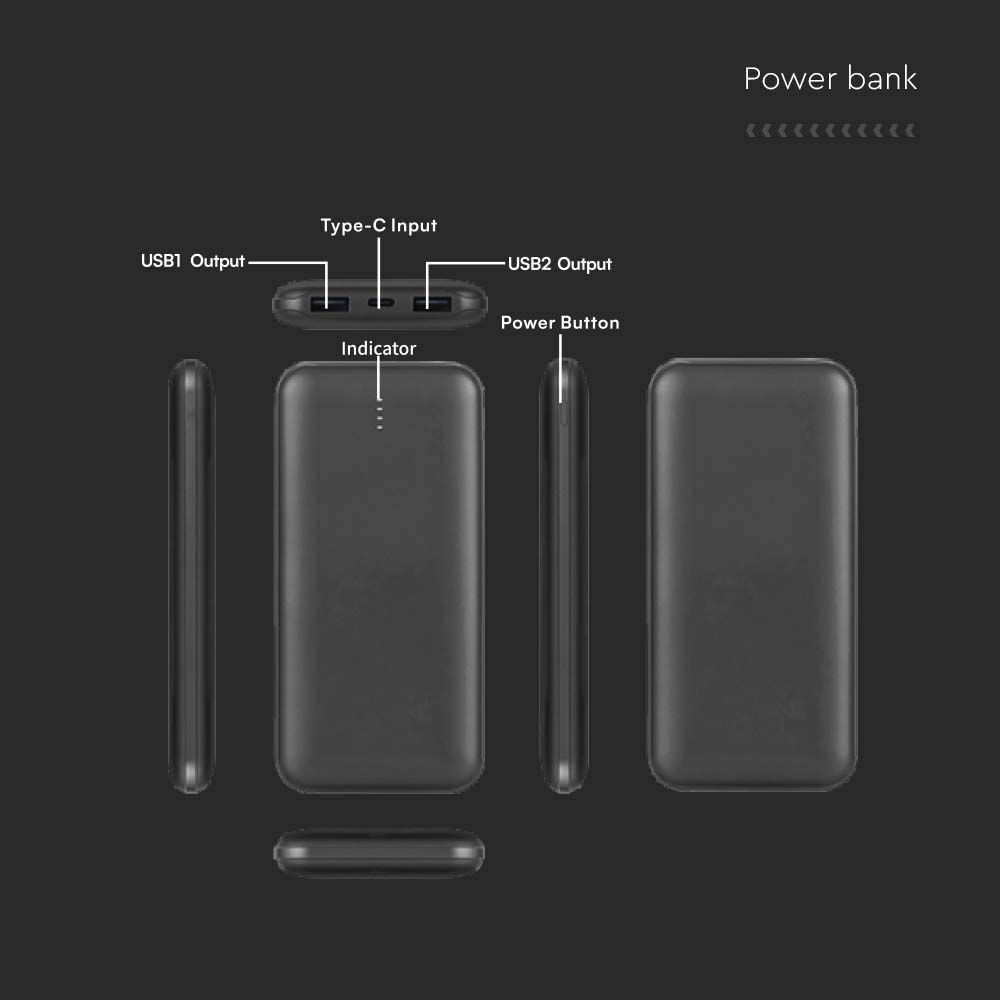 Power bank

Type-C Input

USB1 Output

USB2 Output

Power Button

Indicator