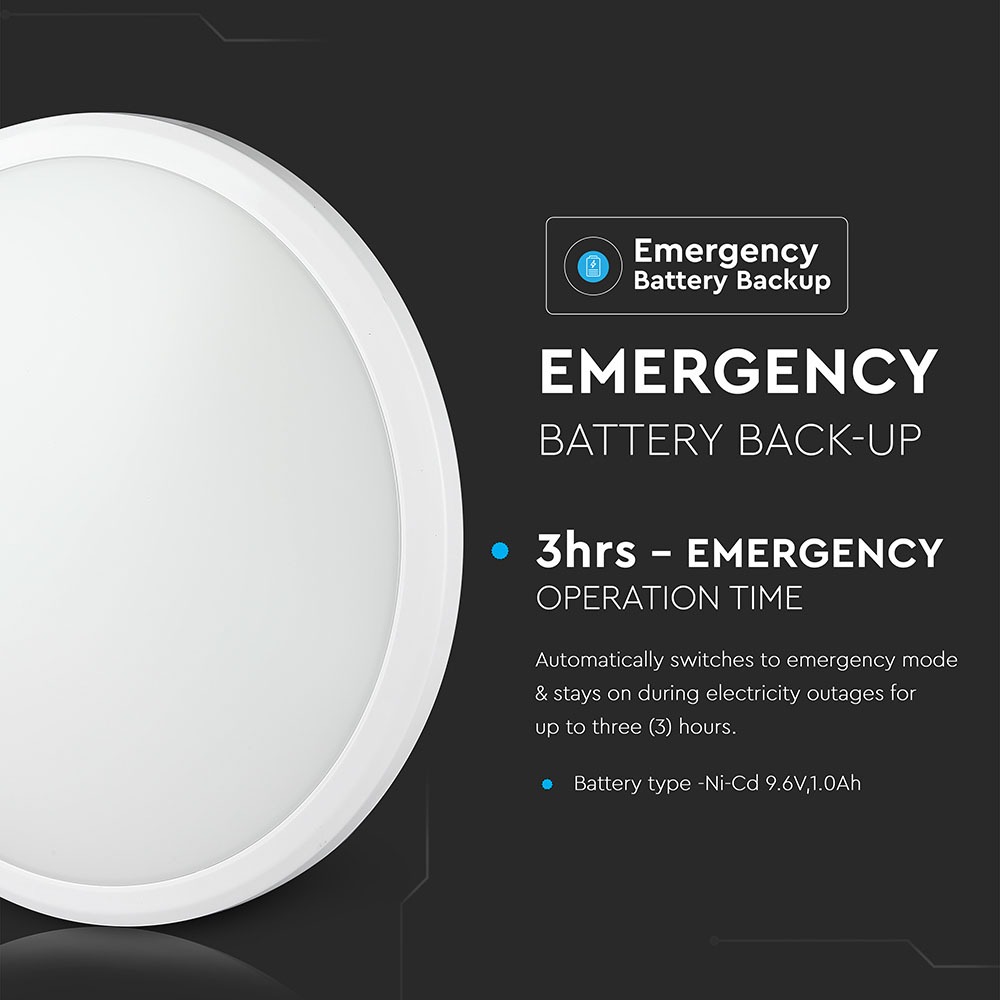 Emergency Battery Backup

EMERGENCY
BATTERY BACK-UP

3hrs – EMERGENCY
OPERATION TIME

Automatically switches to emergency mode & stays on during electricity outages for up to three (3) hours.

Battery type -Ni-Cd 9.6V,1.0Ah