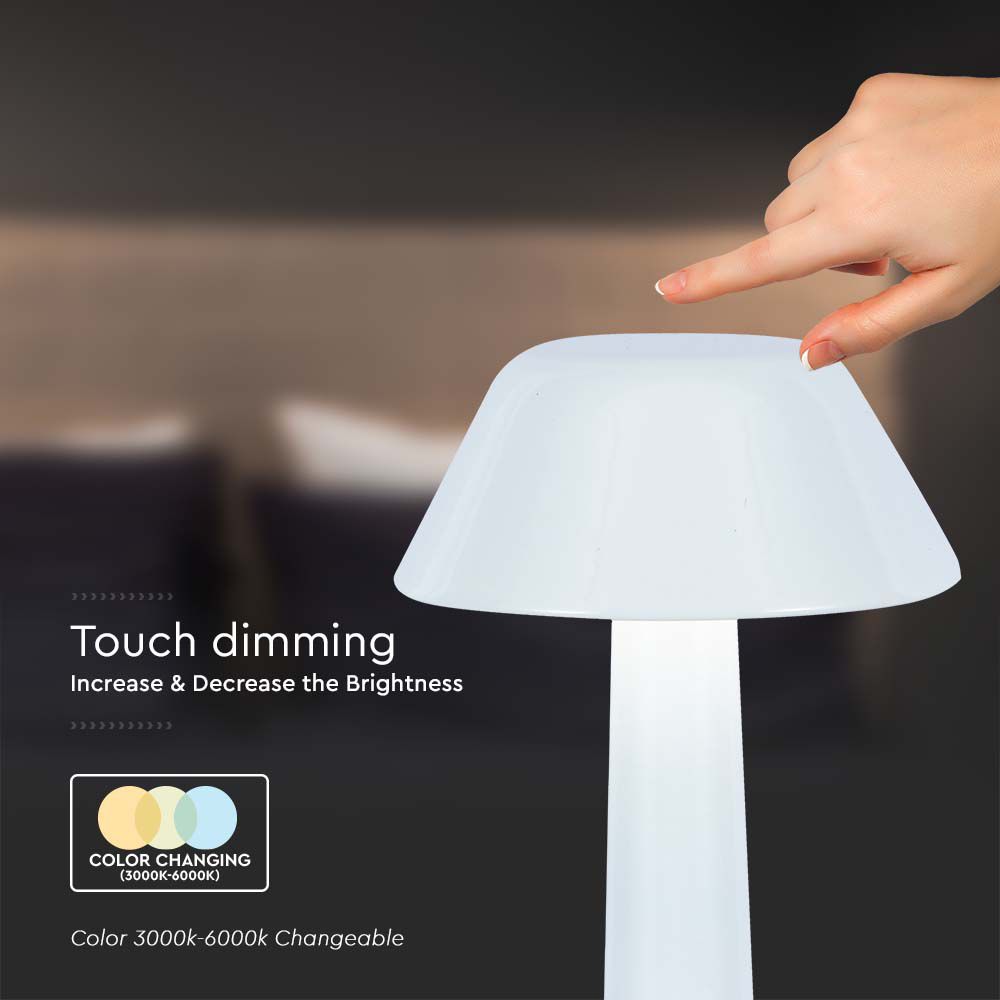 Touch dimming
Increase & Decrease the Brightness

COLOR CHANGING
(3000K-6000K)

Color 3000k-6000k Changeable