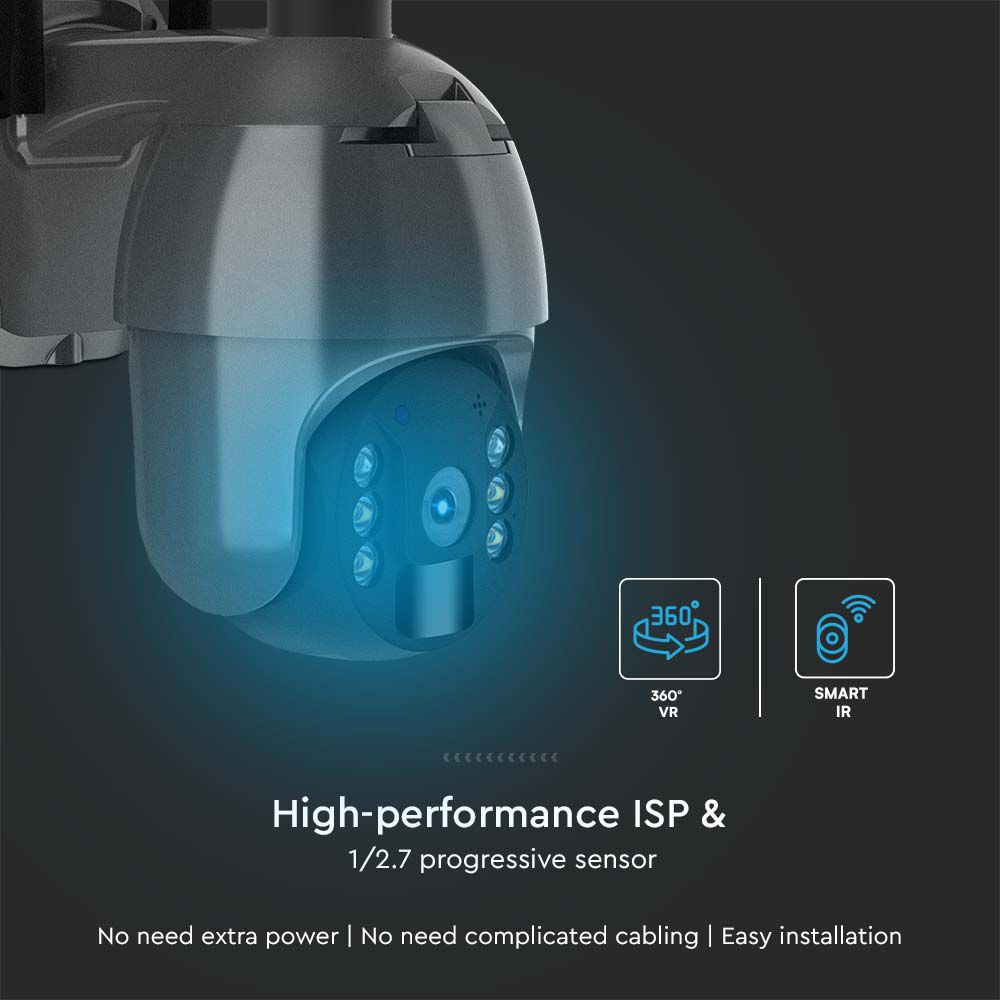 360°

360°
VR

SMART
IR

High-performance ISP &
1/2.7 progressive sensor

No need extra power | No need complicated cabling | Easy installation