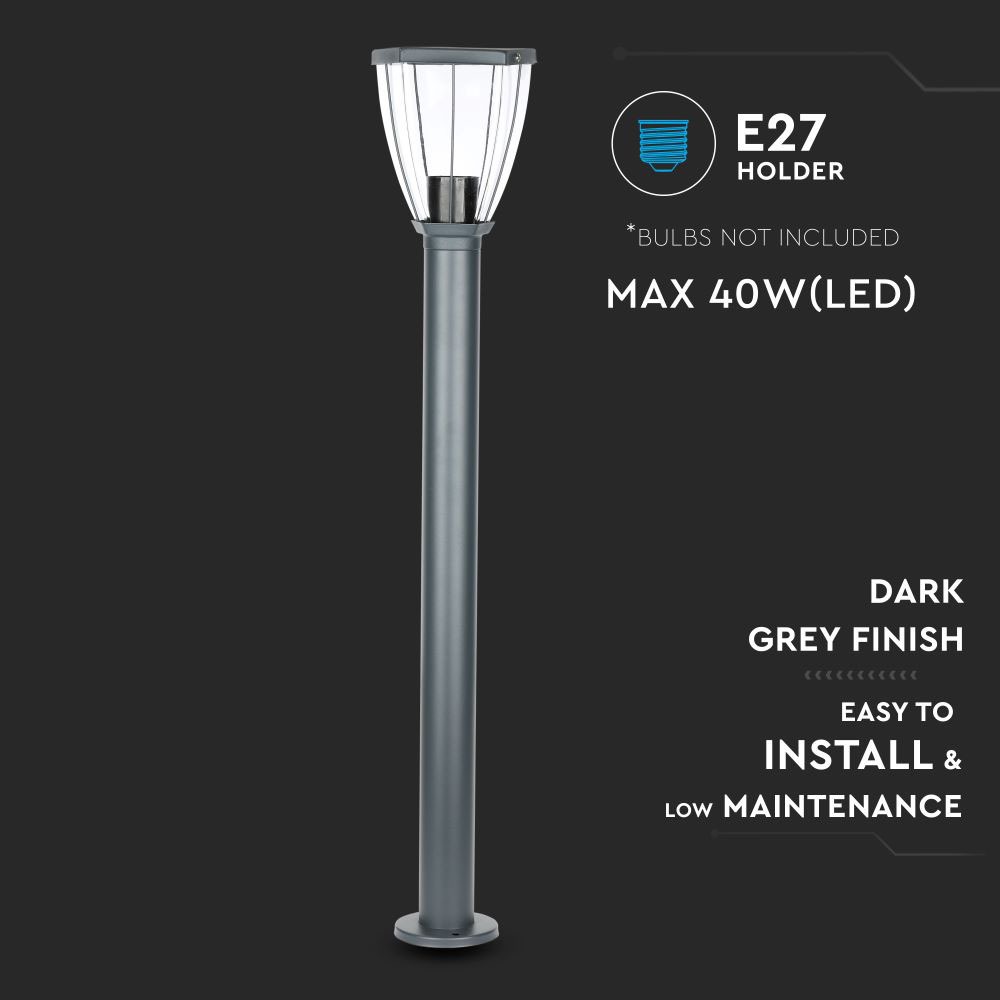 E27
HOLDER

*BULBS NOT INCLUDED

MAX 40W(LED)

DARK
GREY FINISH

EASY TO
INSTALL &
LOW MAINTENANCE