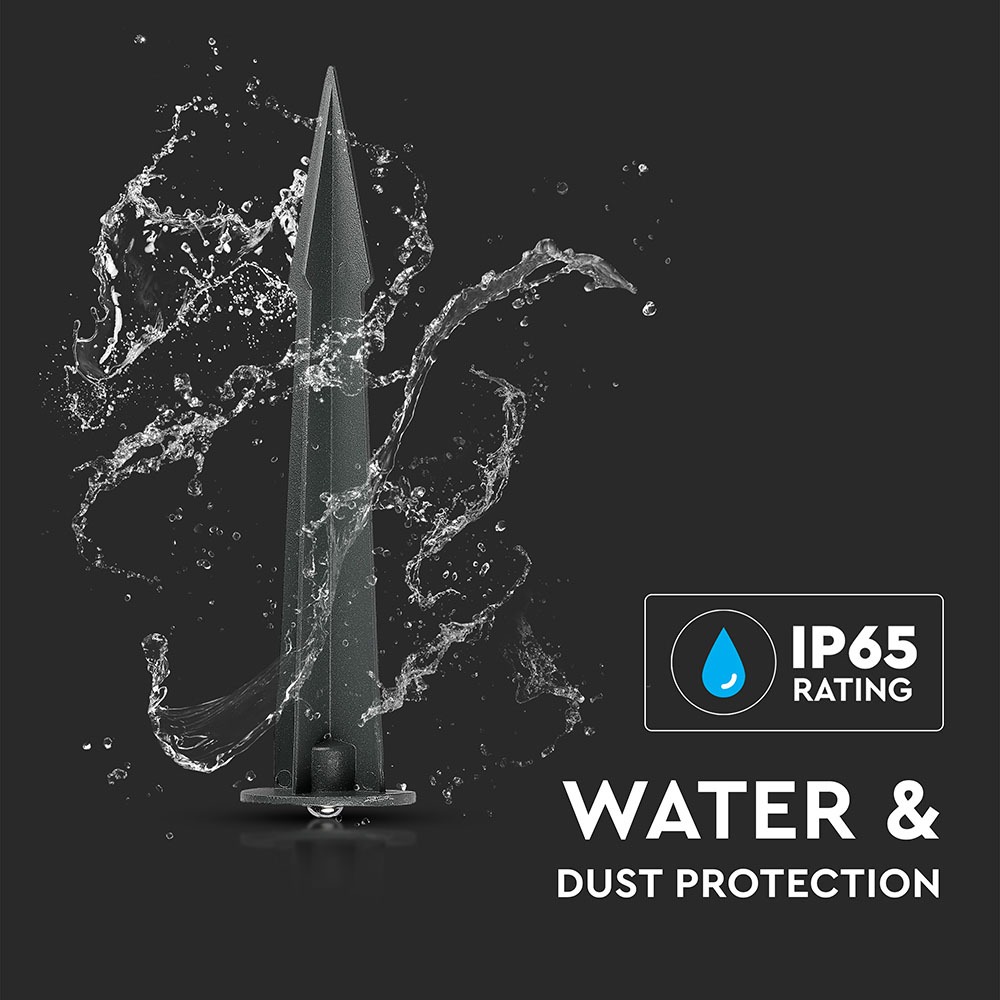 IP65
RATING

WATER &
DUST PROTECTION