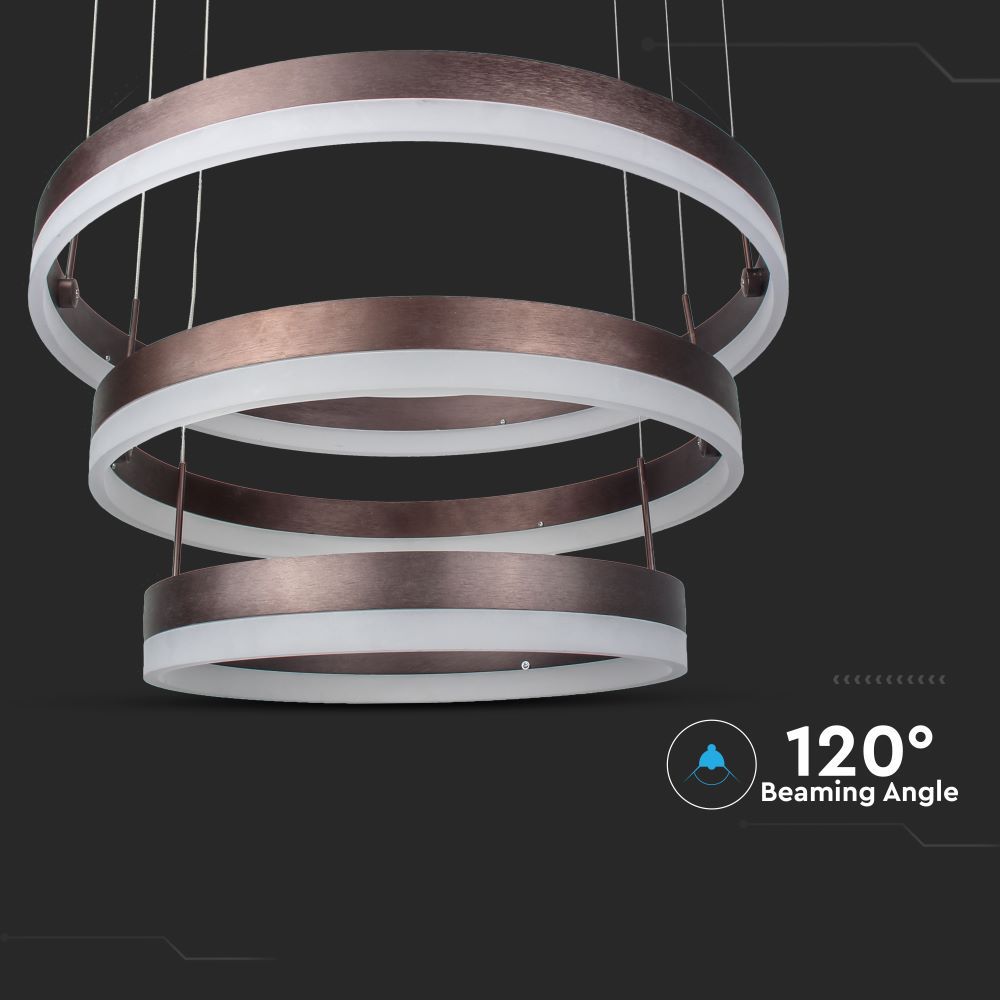 120°
Beaming Angle