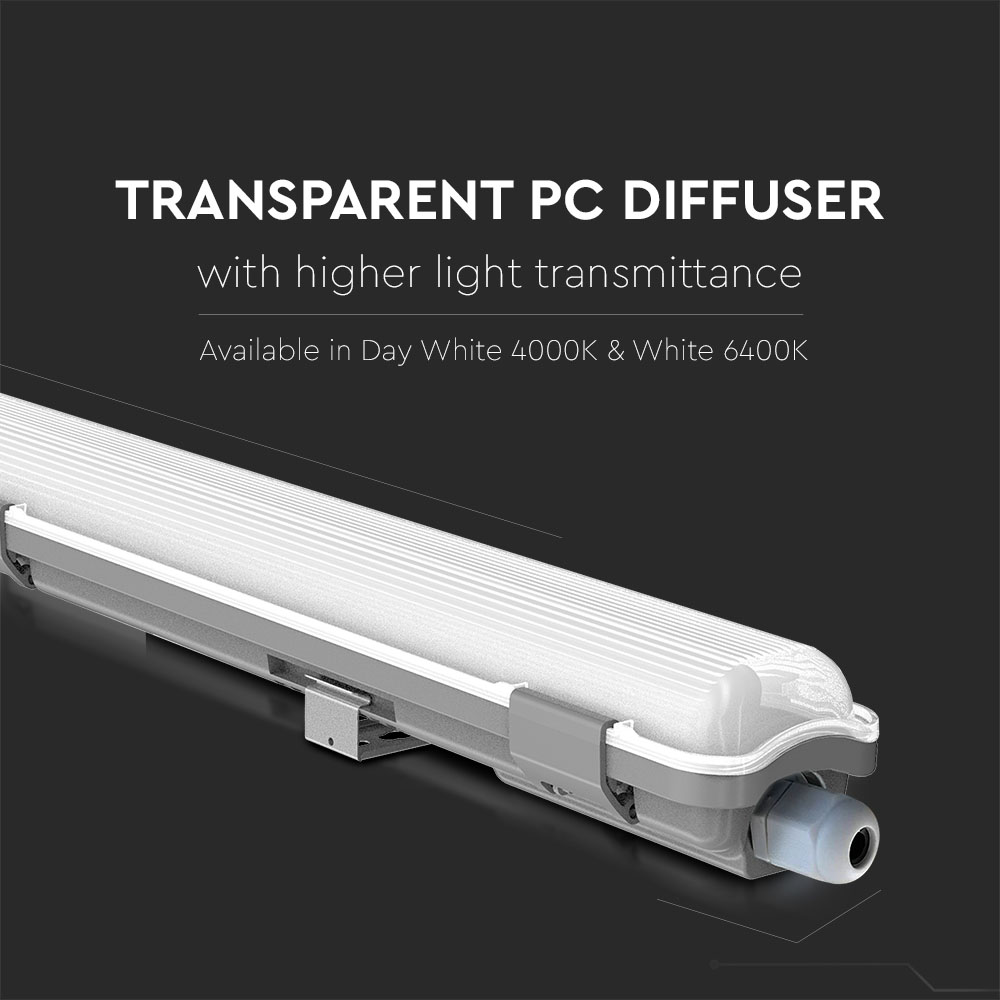 TRANSPARENT PC DIFFUSER

with higher light transmittance

Available in Day White 4000K & White 6400K