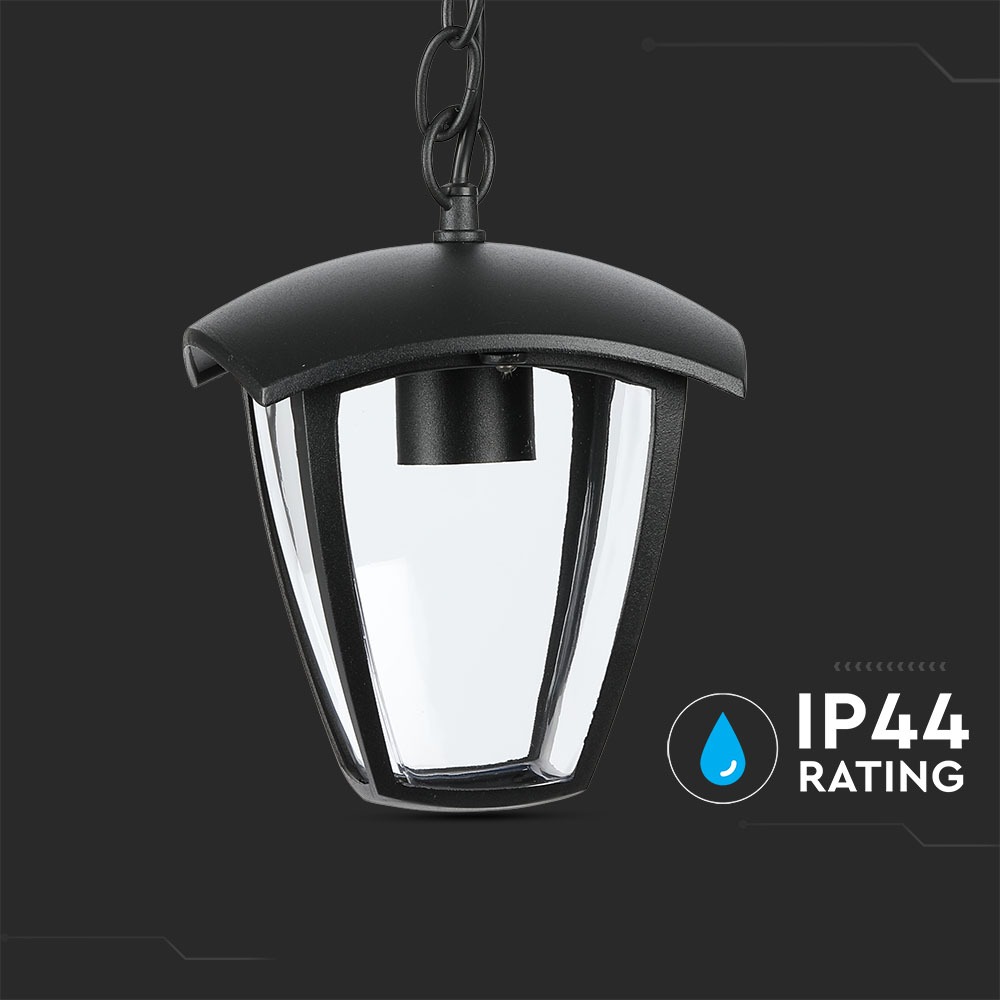 IP44
RATING