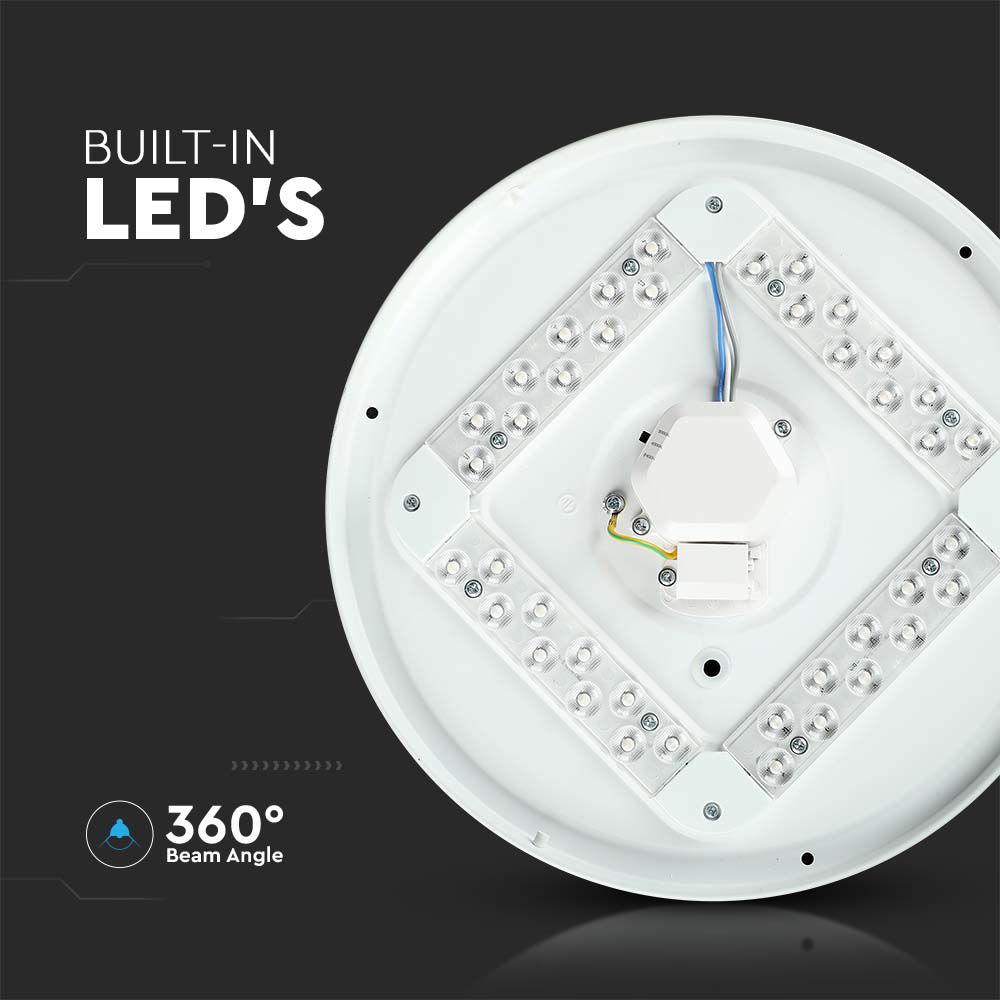 BUILT-IN
LED'S

360°
Beam Angle