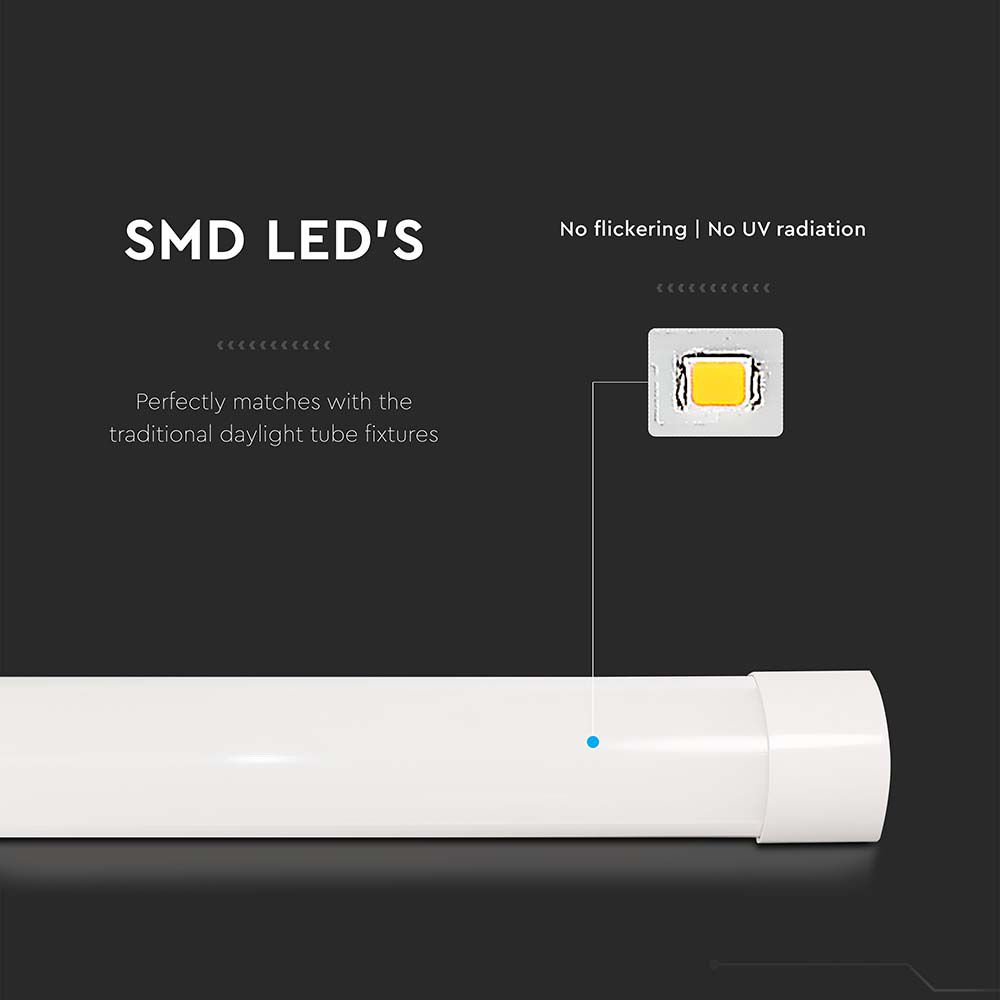 SMD LED'S

Perfectly matches with the traditional daylight tube fixtures

No flickering | No UV radiation