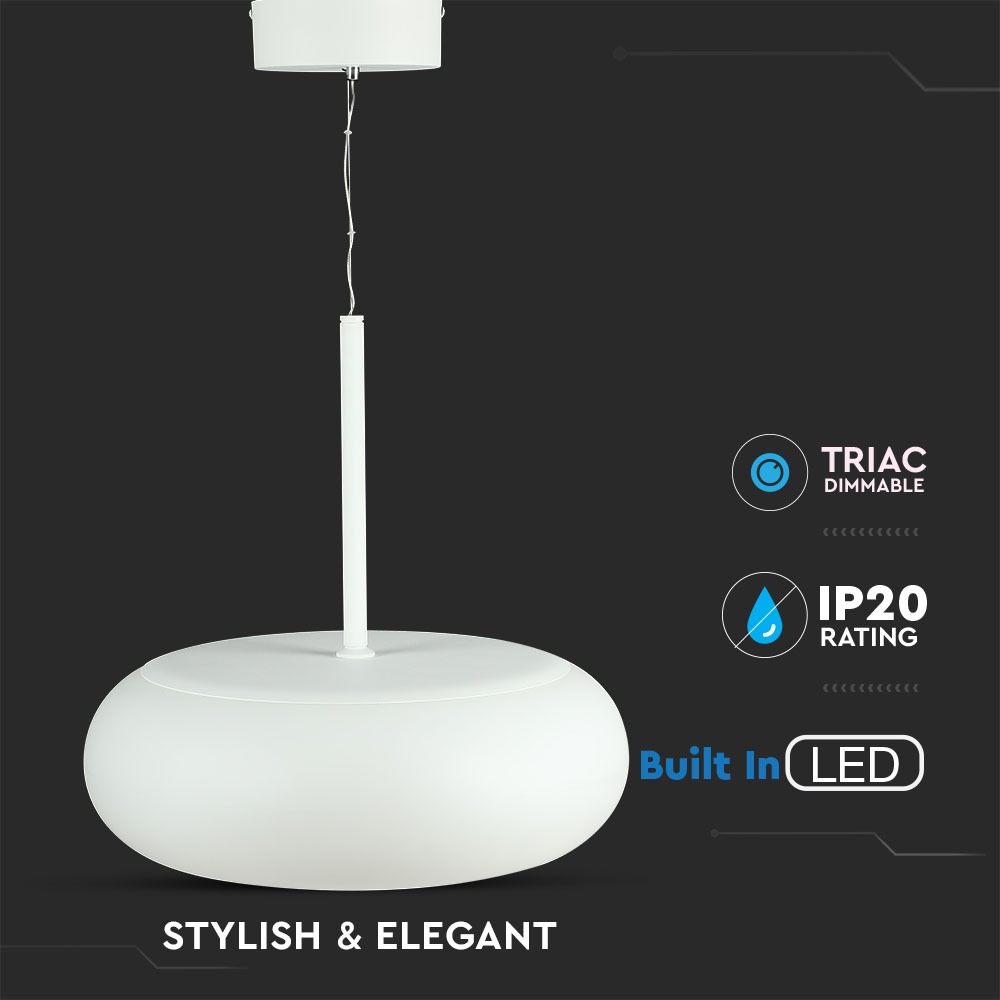 TRIAC
DIMMABLE

IP20
RATING

Built In LED

STYLISH & ELEGANT