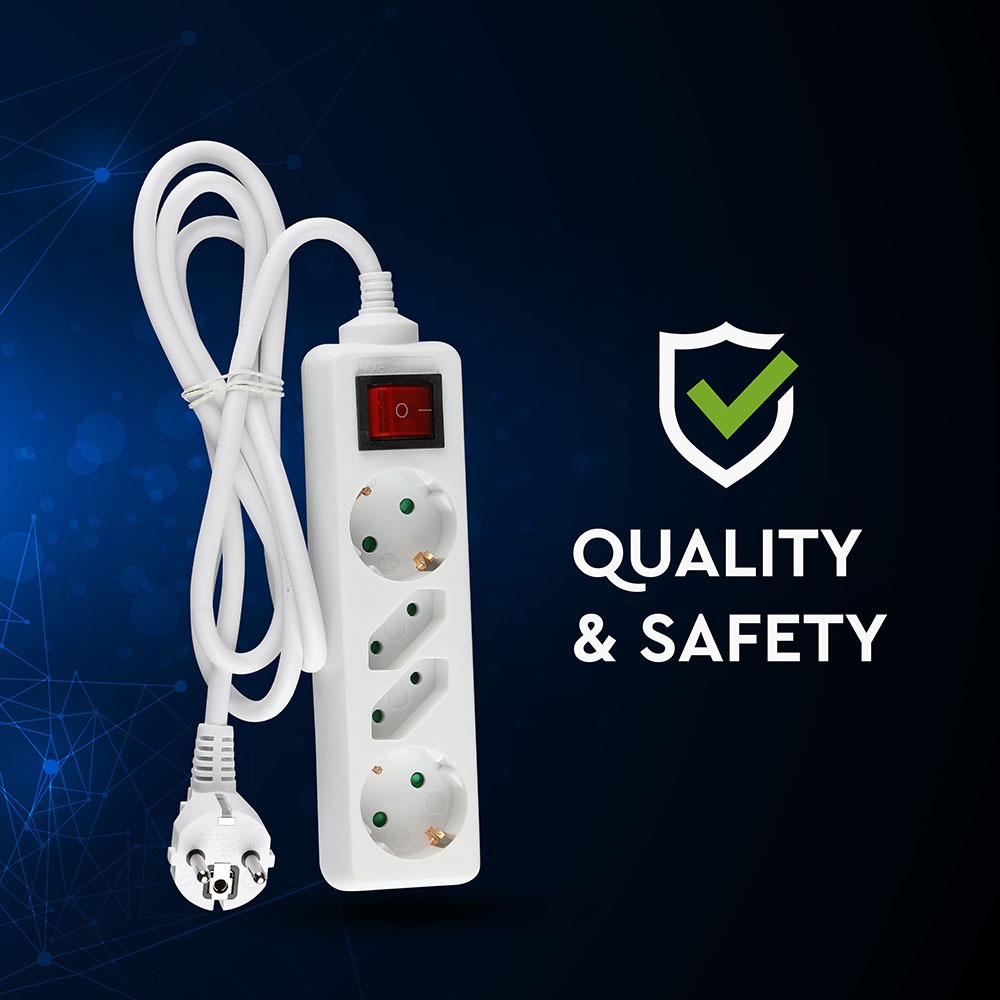 QUALITY
& SAFETY