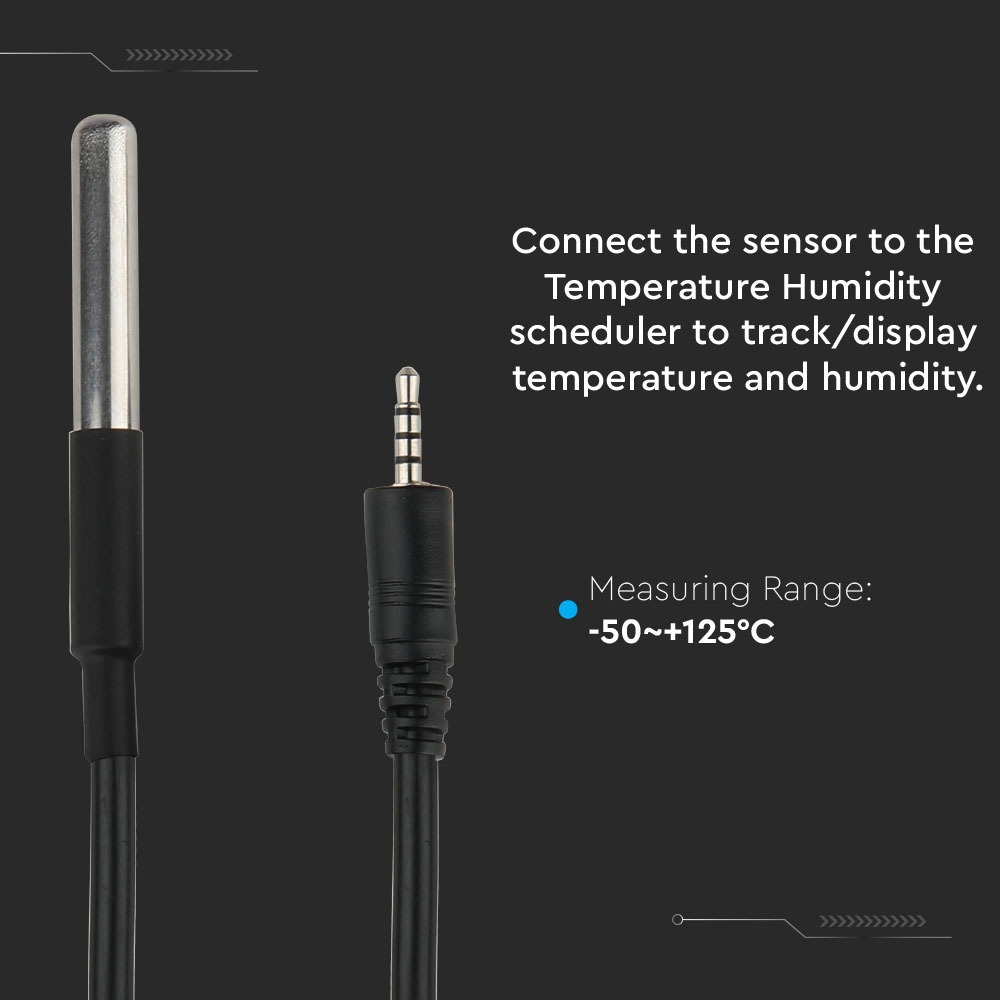 Connect the sensor to the Temperature Humidity scheduler to track/display temperature and humidity.

Measuring Range:
-50~+125°C