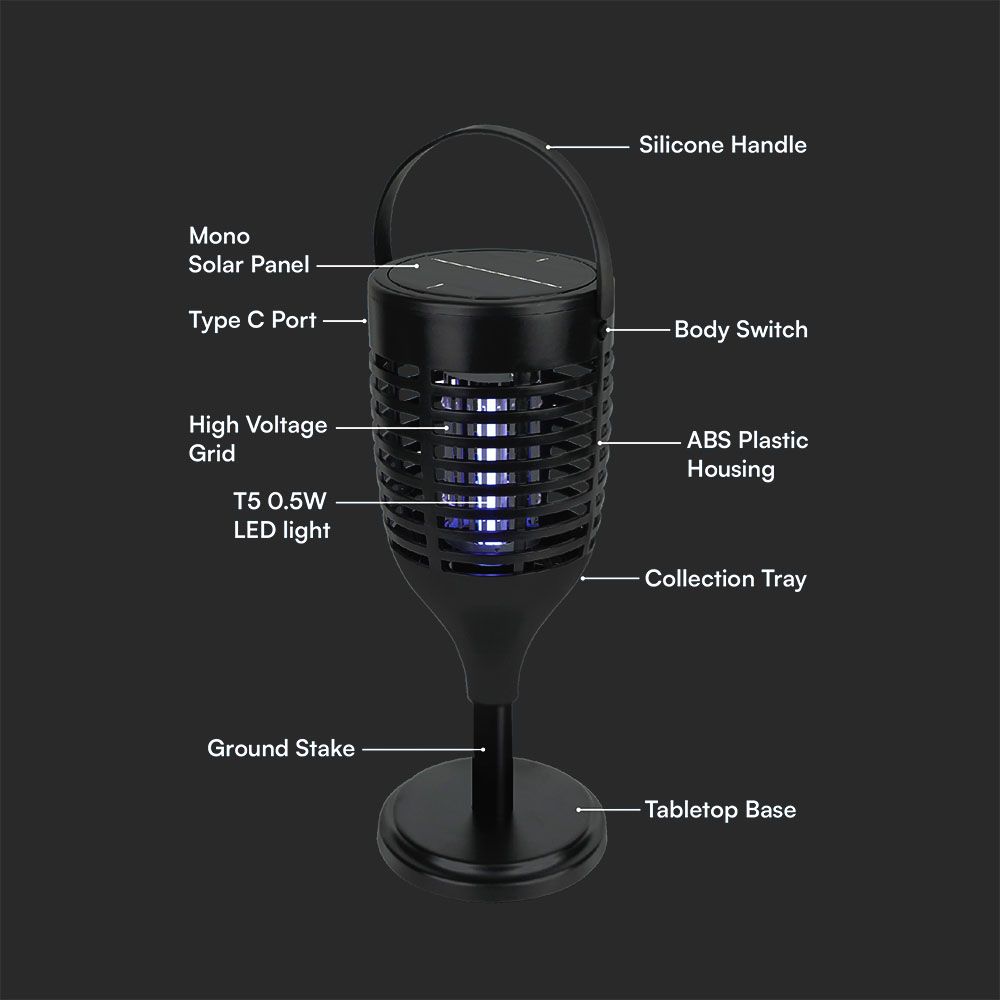 Silicone Handle

Mono
Solar Panel

Type C Port

Body Switch

High Voltage
Grid

ABS Plastic
Housing

T5 0.5W
LED light

Collection Tray

Ground Stake

Tabletop Base