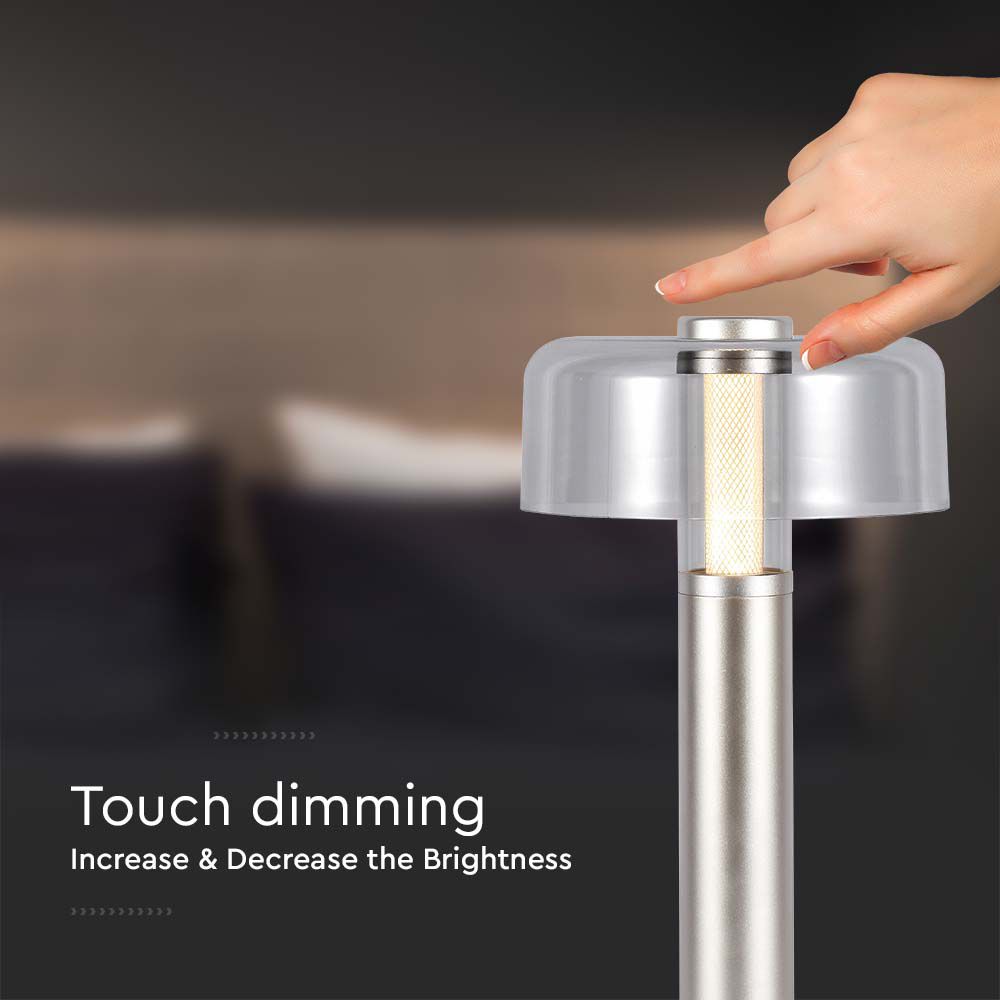 Touch dimming
Increase & Decrease the Brightness