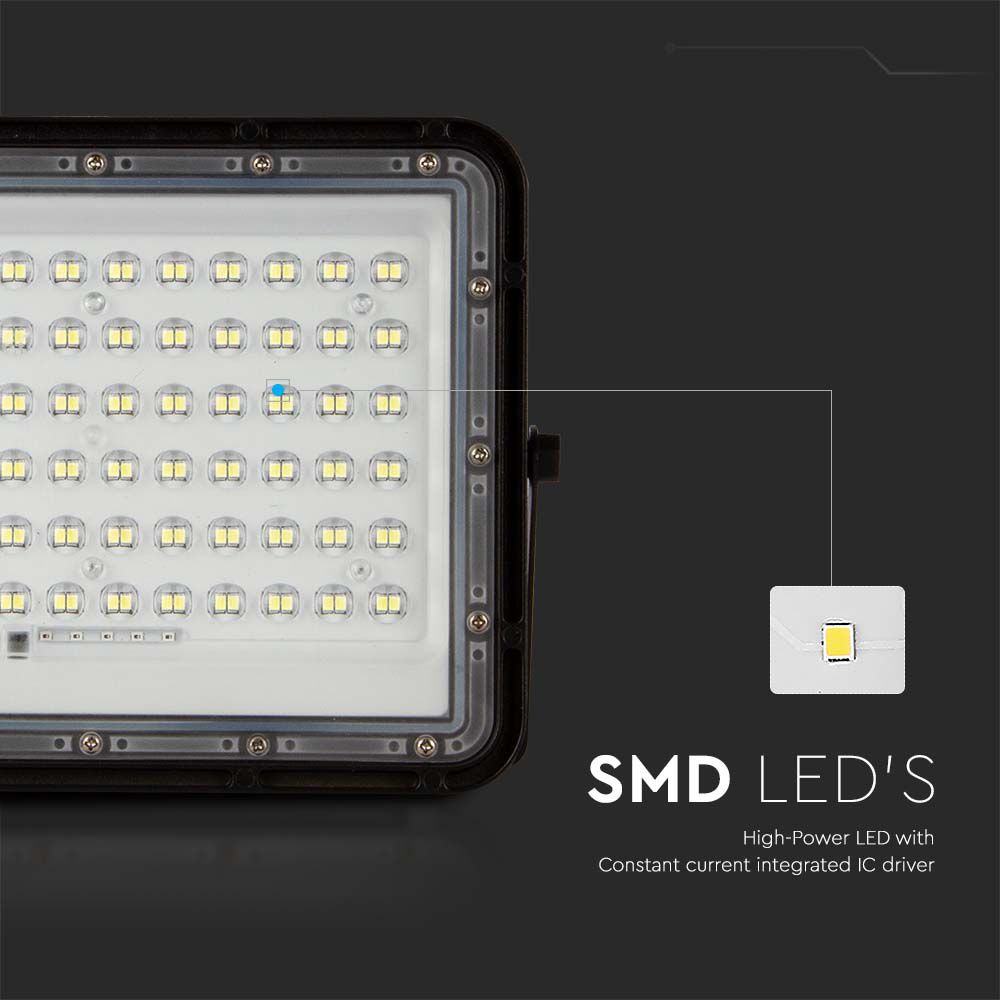 SMD LED'S

High-Power LED with
Constant current integrated IC driver