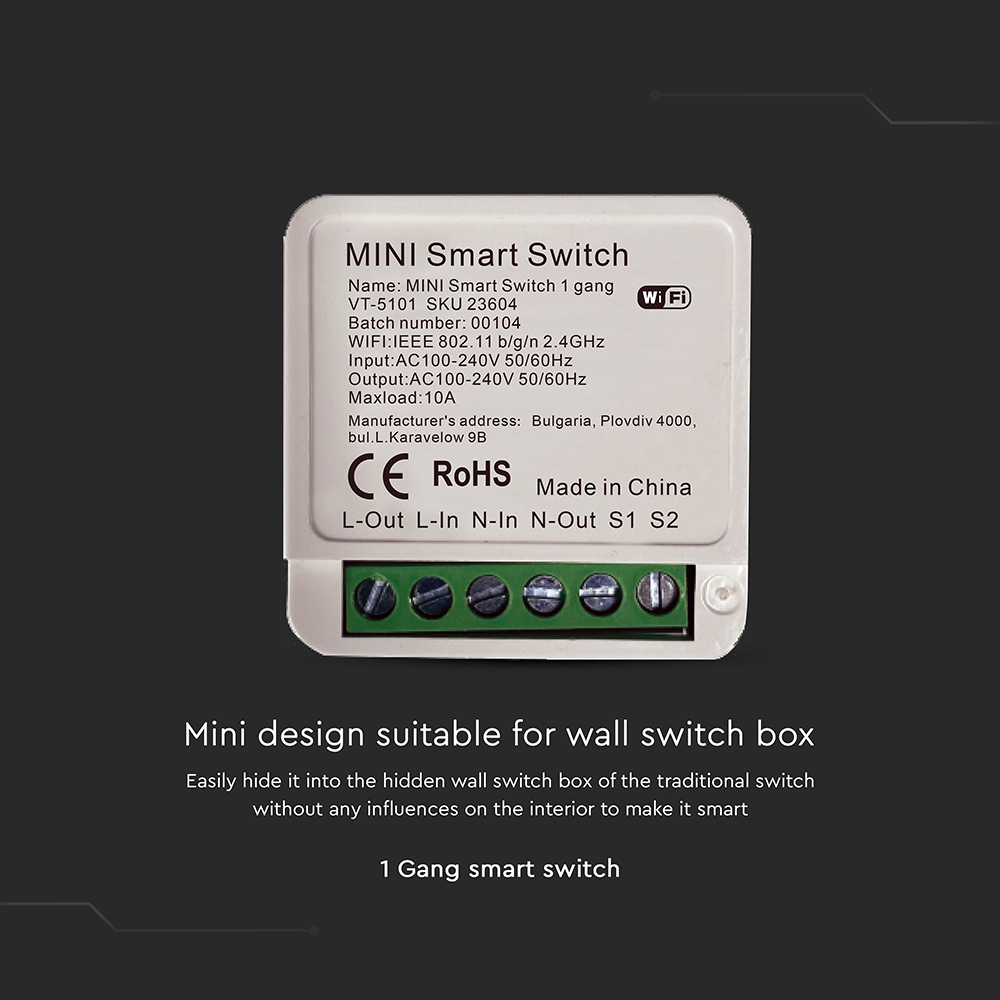 MINI Smart Switch

Name: MINI Smart Switch 1 gang
VT-5101 SKU 23604
Batch number: 00104
WIFI:IEEE 802.11 b/g/n 2.4GHz
Input:AC100-240V 50/60Hz
Output:AC100-240V 50/60Hz
Maxload:10A
Manufacturer's address: Bulgaria, Plovdiv 4000, bul.L.Karavelow 9B

WiFi

CE RoHS Made in China

L-Out L-In N-In N-Out S1 S2

Mini design suitable for wall switch box

Easily hide it into the hidden wall switch box of the traditional switch without any influences on the interior to make it smart

1 Gang smart switch