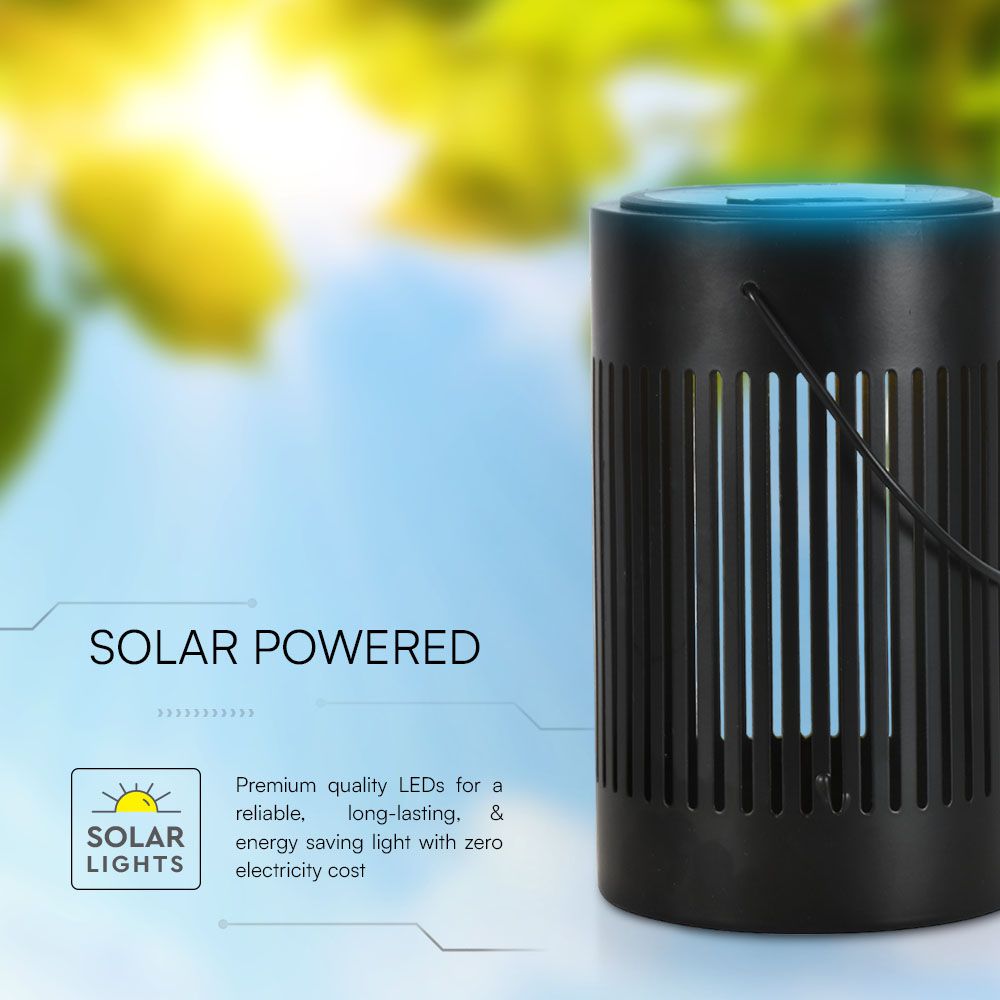 SOLAR POWERED

SOLAR LIGHTS

Premium quality LEDs for a reliable, long-lasting, & energy saving light with zero electricity cost