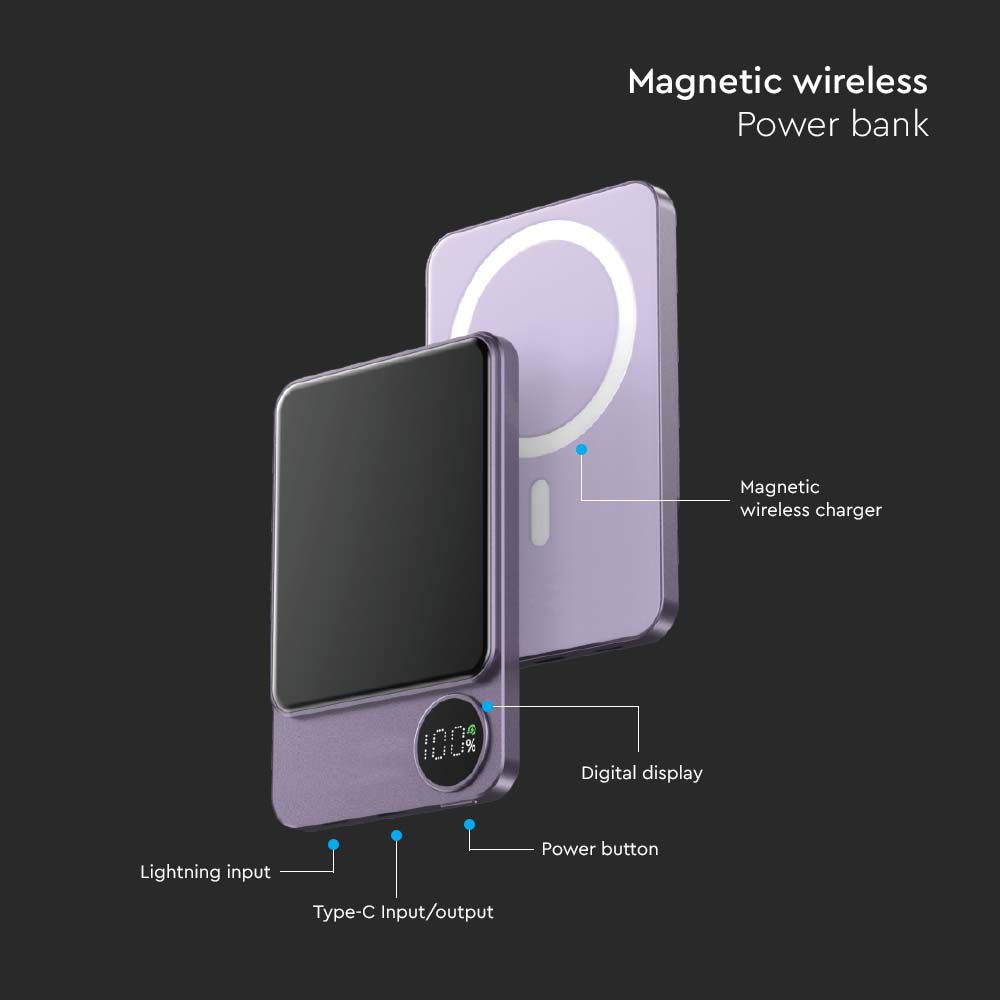 Magnetic wireless
Power bank

Magnetic
wireless charger

100%

Digital display

Power button

Lightning input

Type-C Input/output