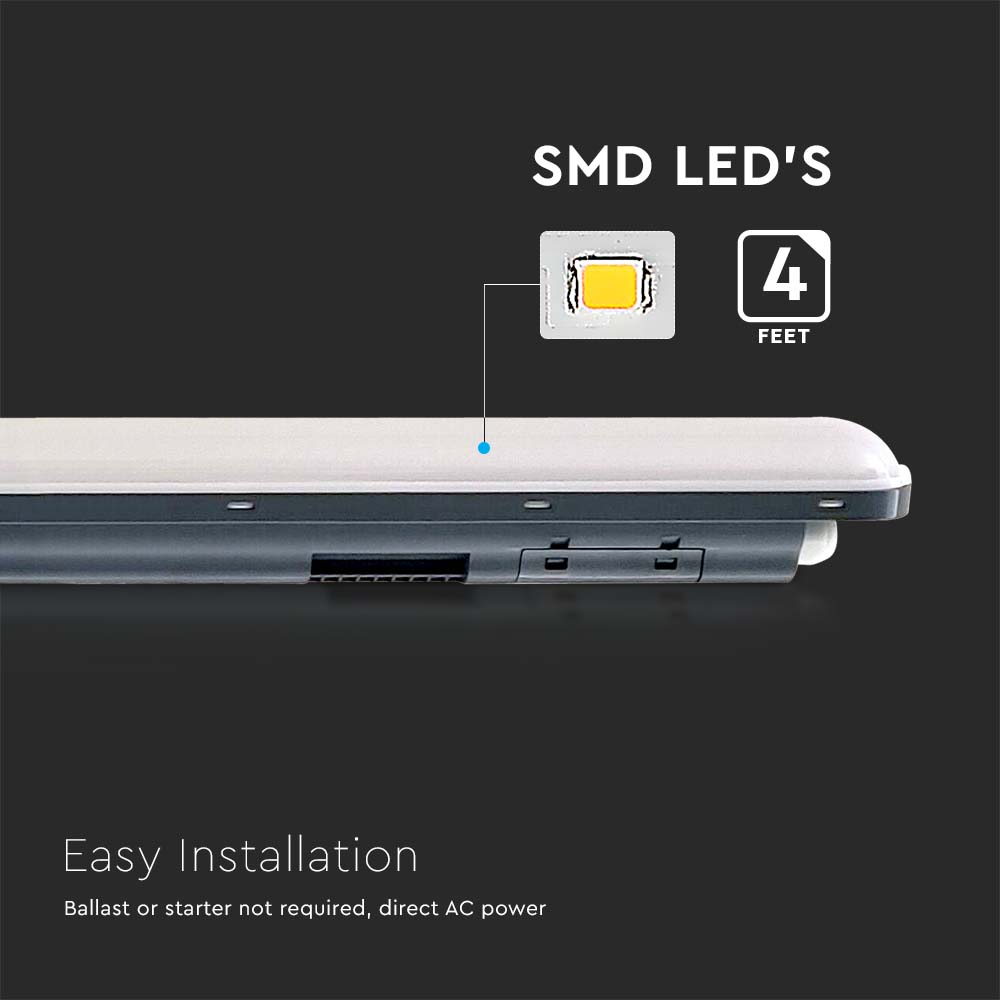 SMD LED'S

4
FEET

Easy Installation

Ballast or starter not required, direct AC power