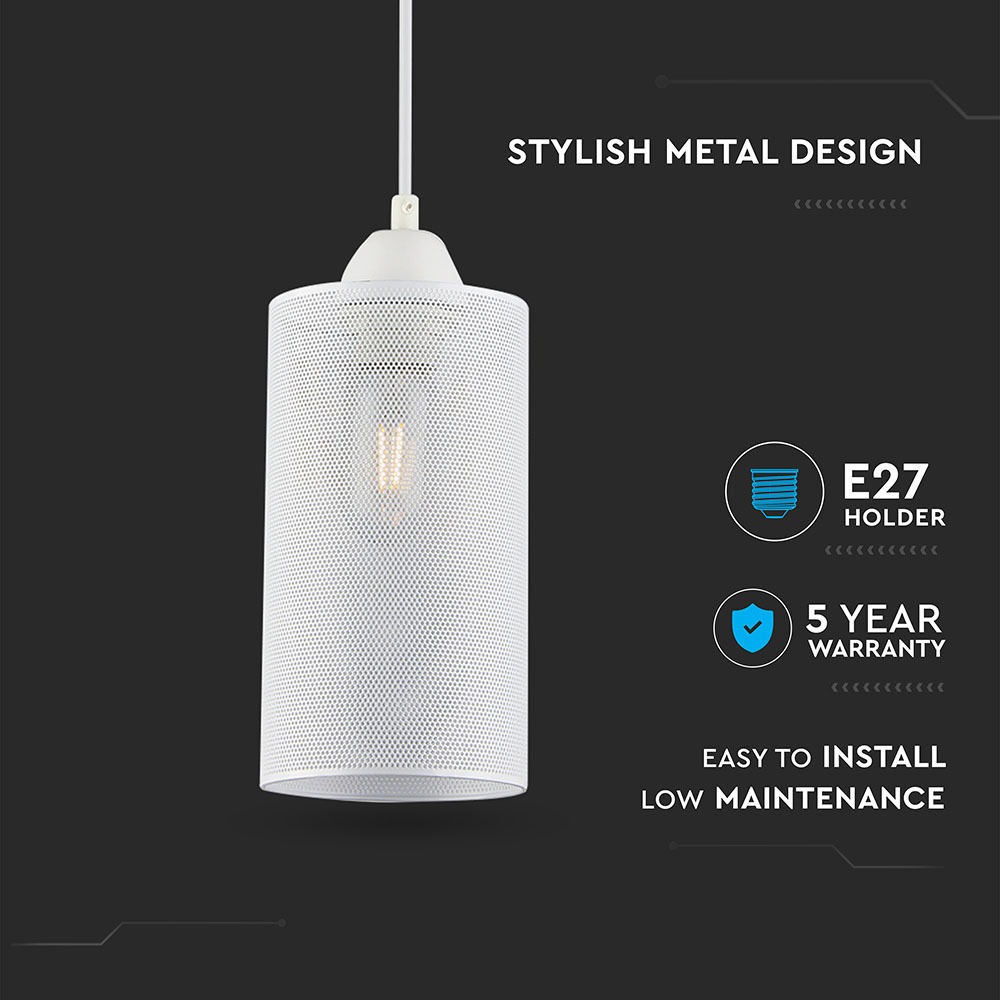 STYLISH METAL DESIGN

E27
HOLDER

5 YEAR
WARRANTY

EASY TO INSTALL
LOW MAINTENANCE