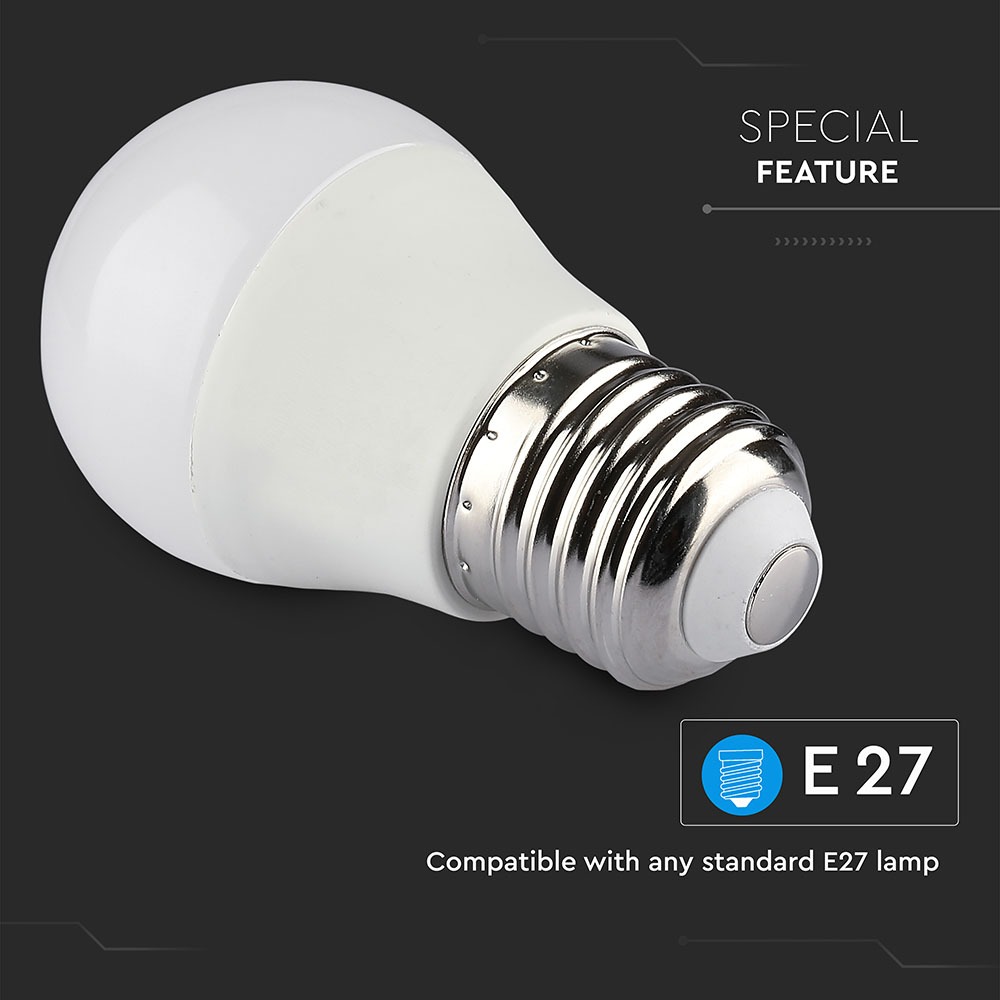 SPECIAL
FEATURE

E 27

Compatible with any standard E27 lamp