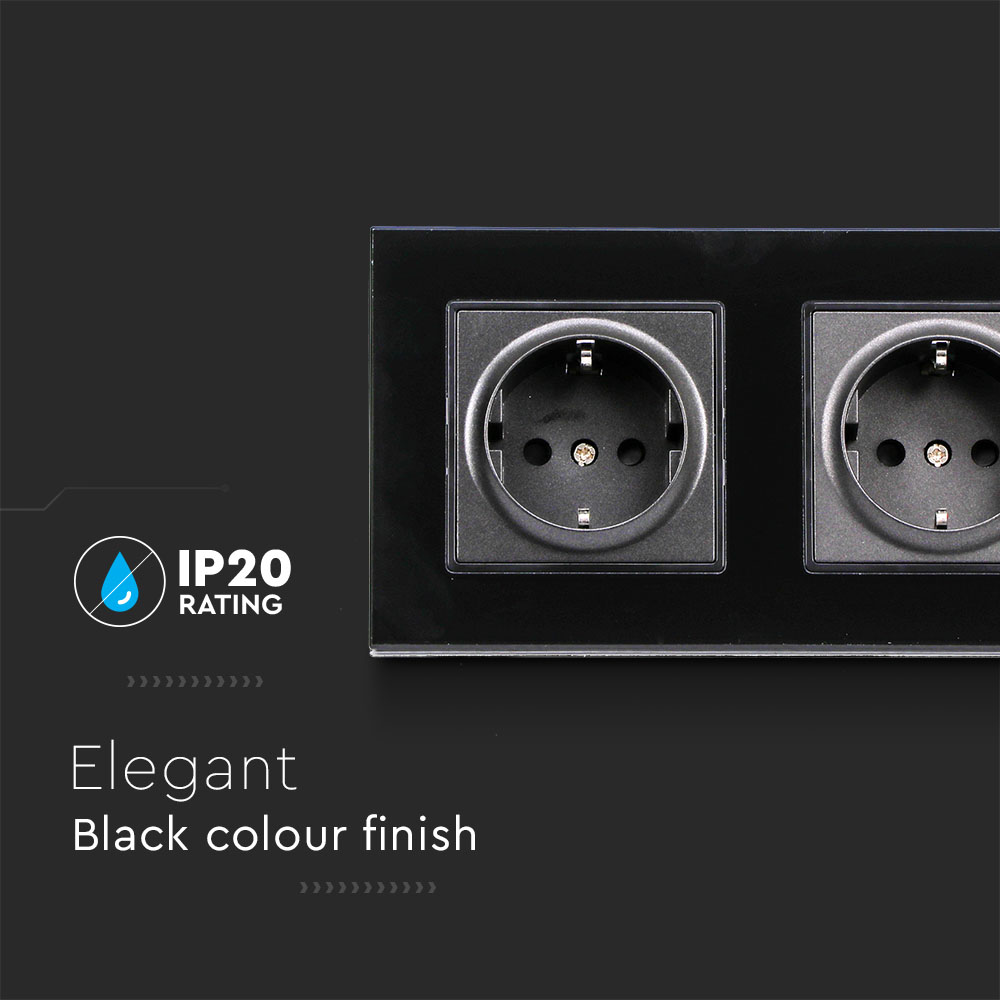 IP20
RATING

Elegant
Black colour finish