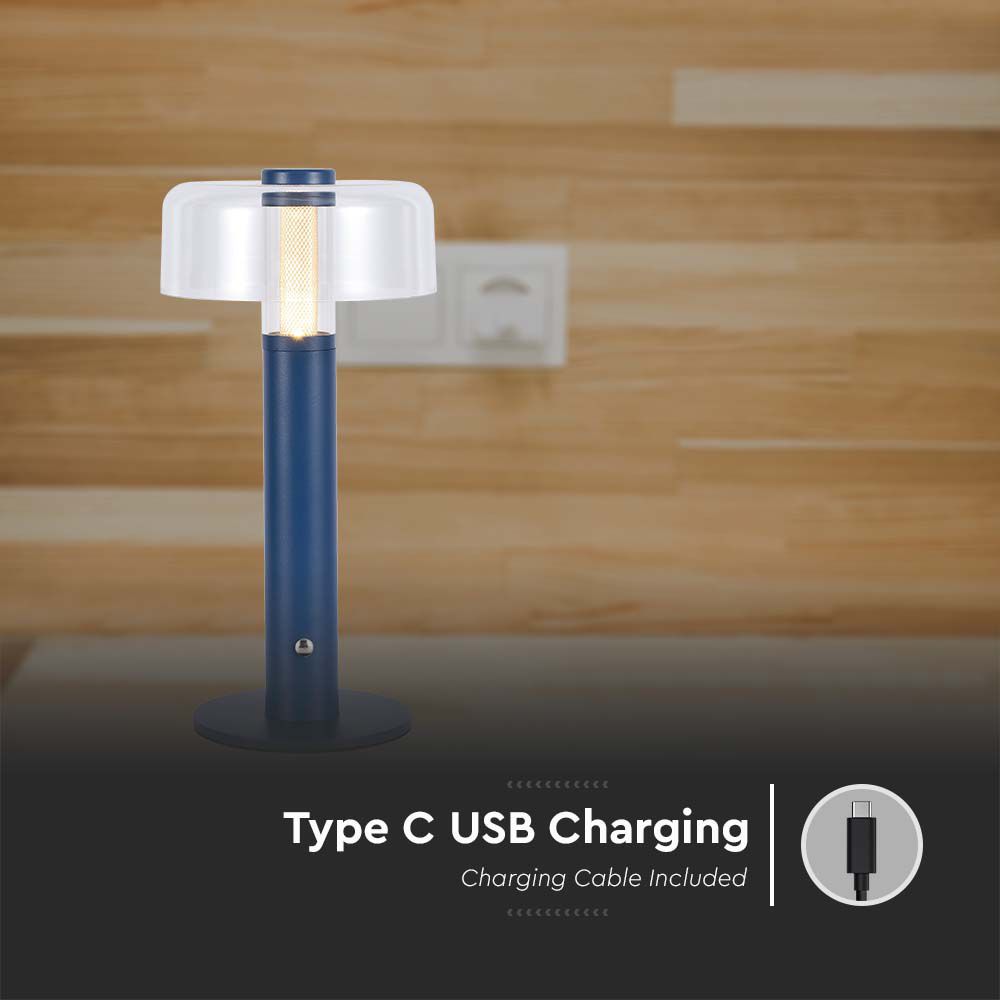 Type C USB Charging

Charging Cable Included