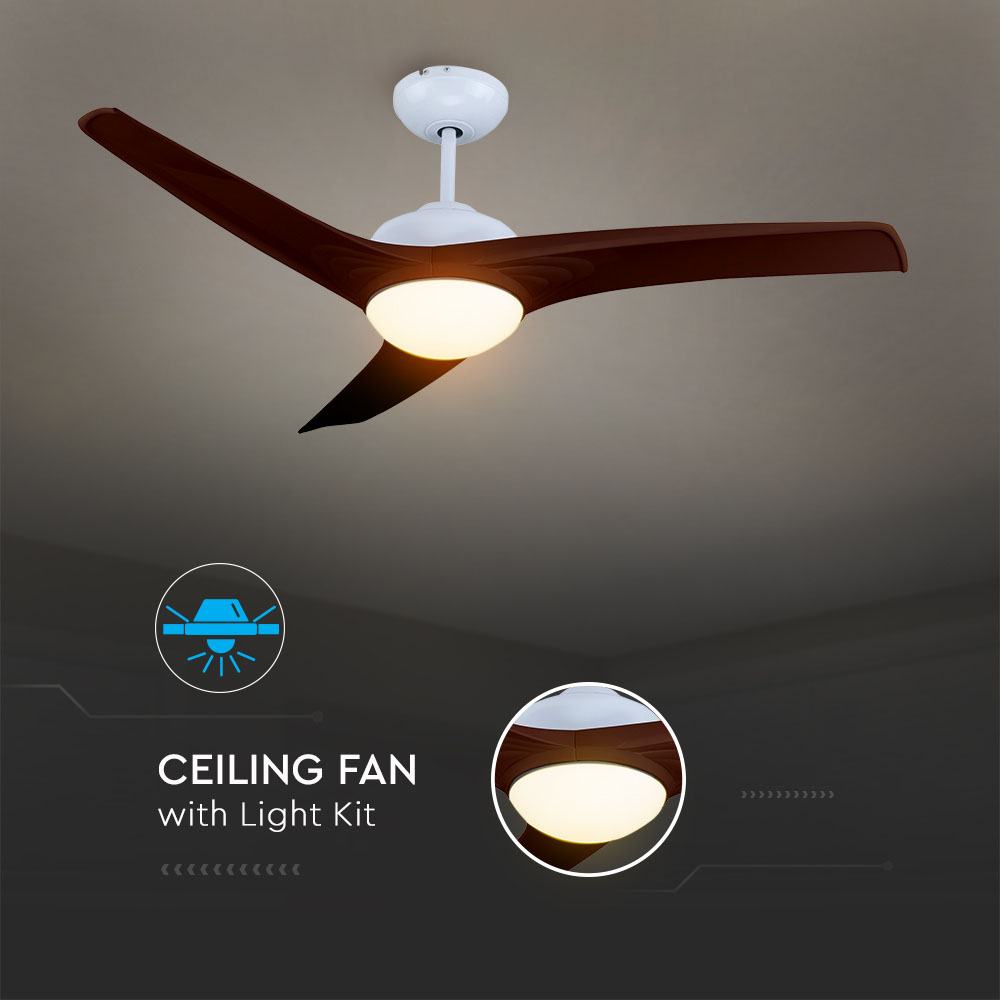 CEILING FAN
with Light Kit