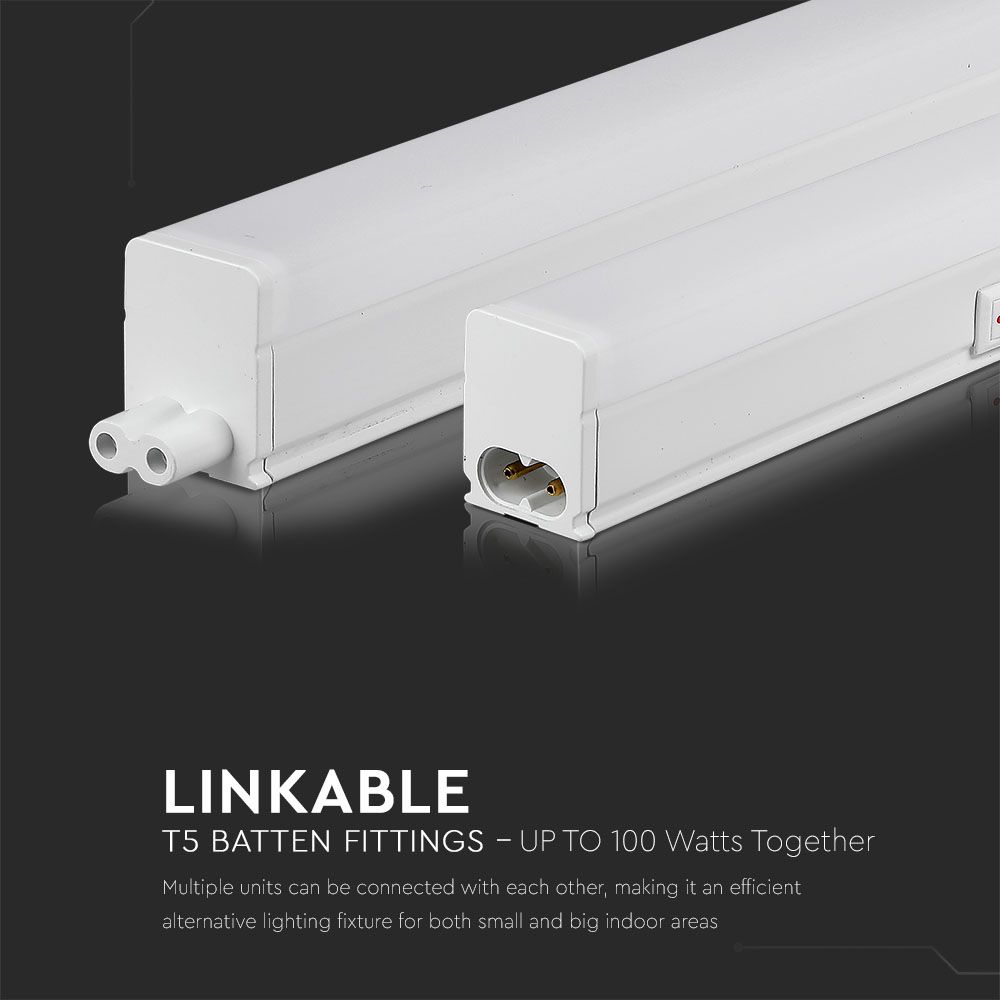 LINKABLE

T5 BATTEN FITTINGS – UP TO 100 Watts Together

Multiple units can be connected with each other, making it an efficient alternative lighting fixture for both small and big indoor areas