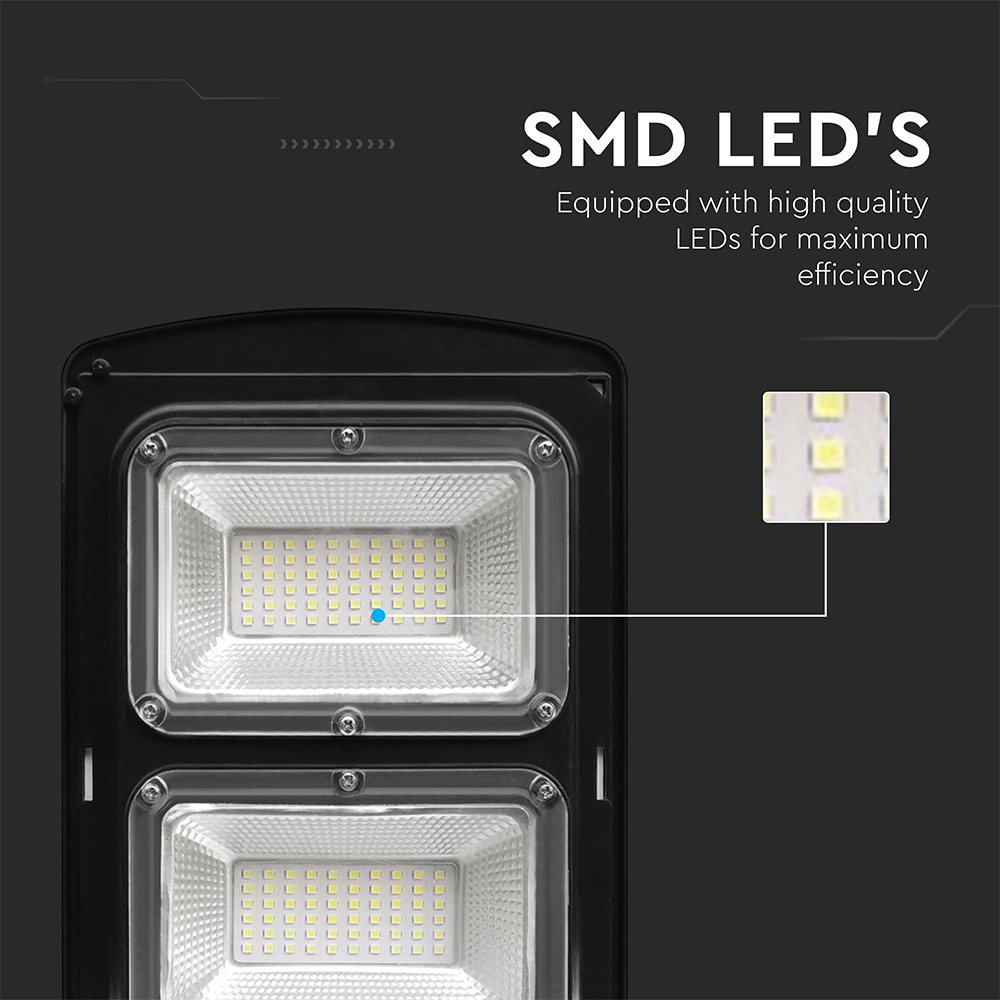 SMD LED'S

Equipped with high quality LEDs for maximum efficiency