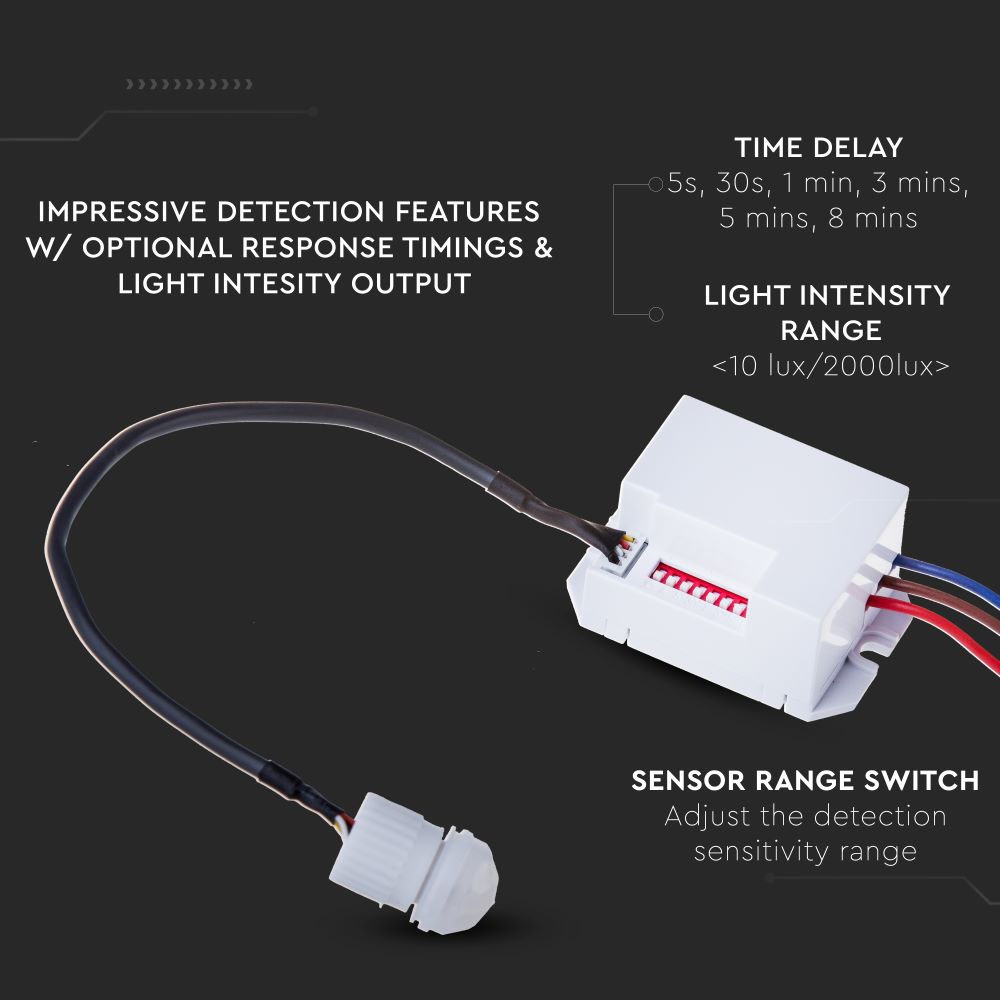 IMPRESSIVE DETECTION FEATURES W/ OPTIONAL RESPONSE TIMINGS & LIGHT INTESITY OUTPUT

TIME DELAY
5s, 30s, 1 min, 3 mins, 5 mins, 8 mins

LIGHT INTENSITY RANGE
<10 lux/2000lux>

SENSOR RANGE SWITCH
Adjust the detection sensitivity range