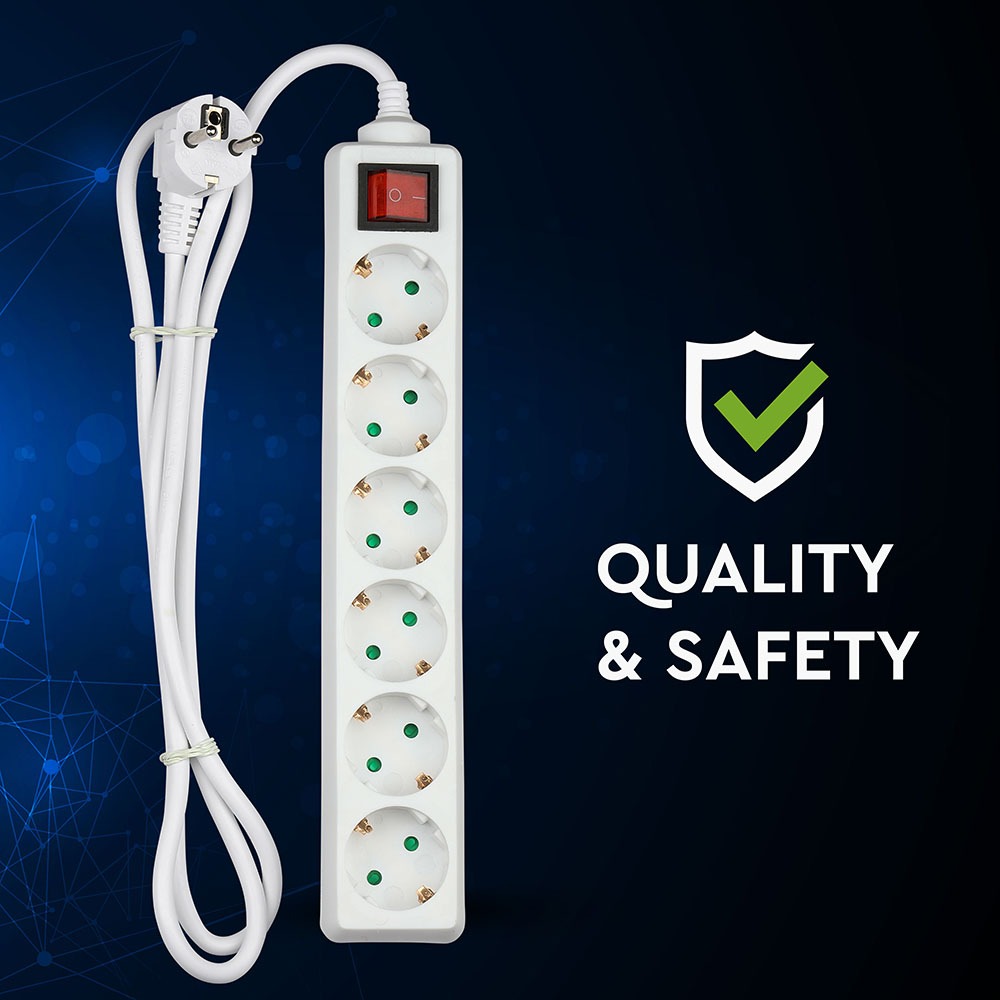 QUALITY & SAFETY