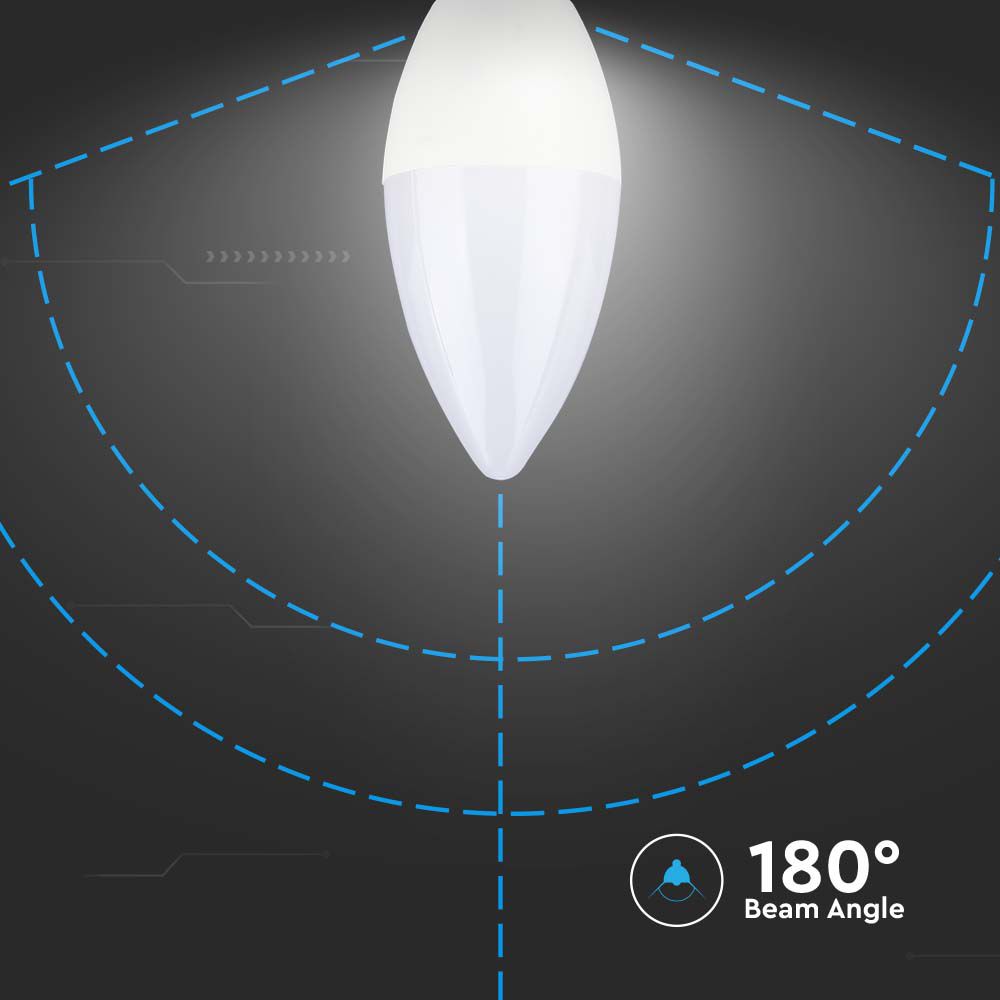 180°
Beam Angle