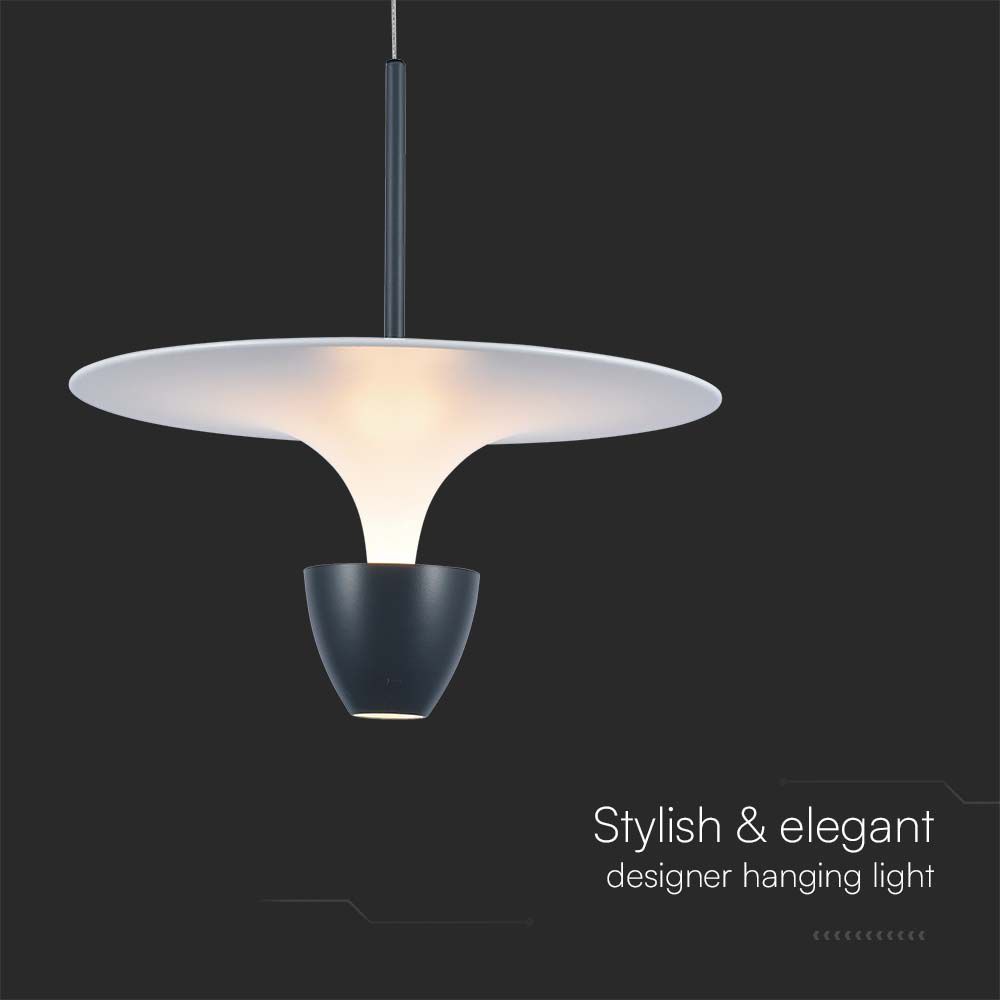 Stylish & elegant
designer hanging light