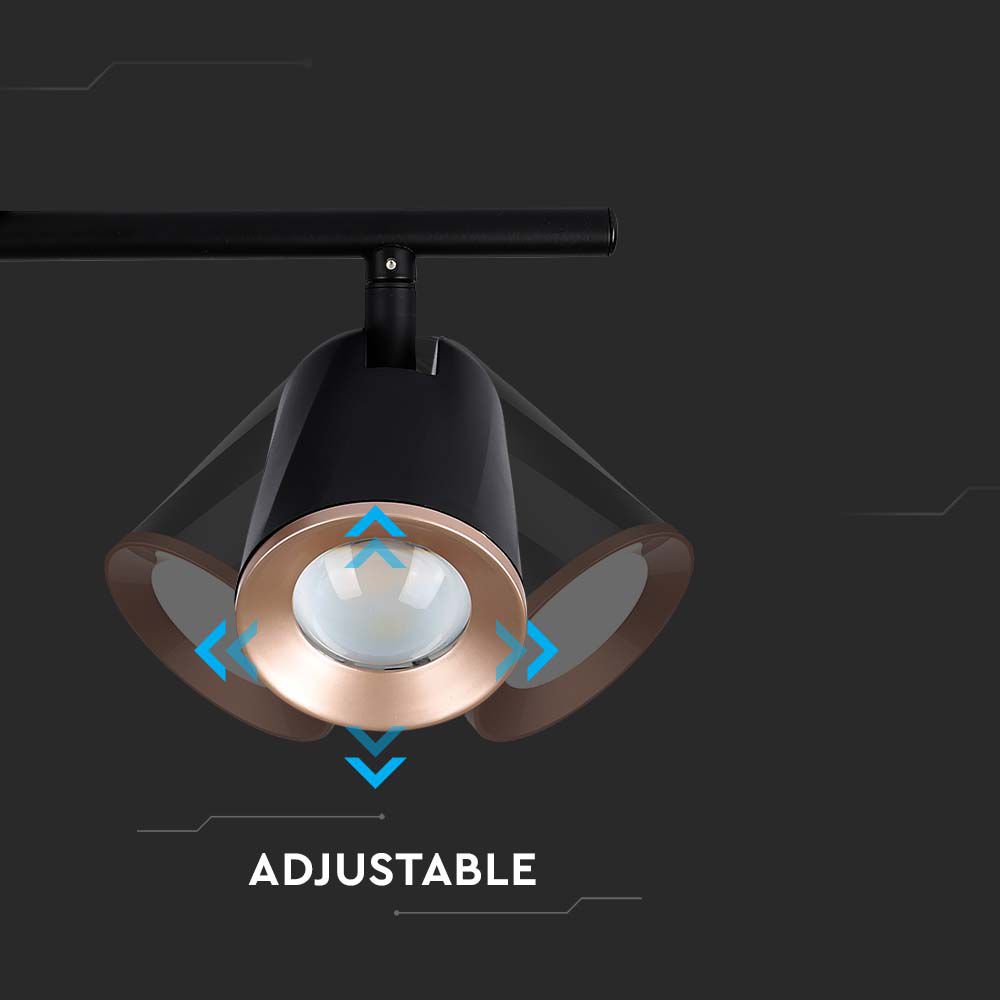 ADJUSTABLE