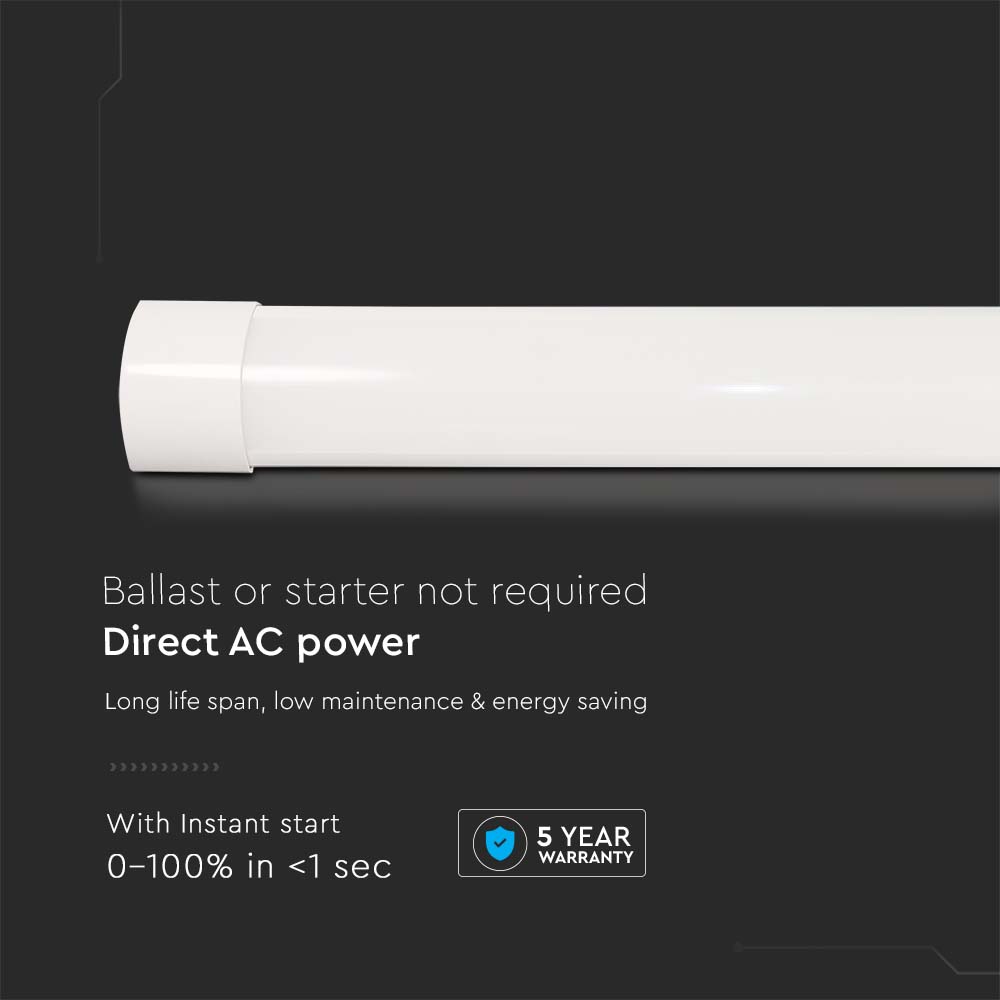 Ballast or starter not required
Direct AC power

Long life span, low maintenance & energy saving

With Instant start
0–100% in <1 sec

5 YEAR WARRANTY