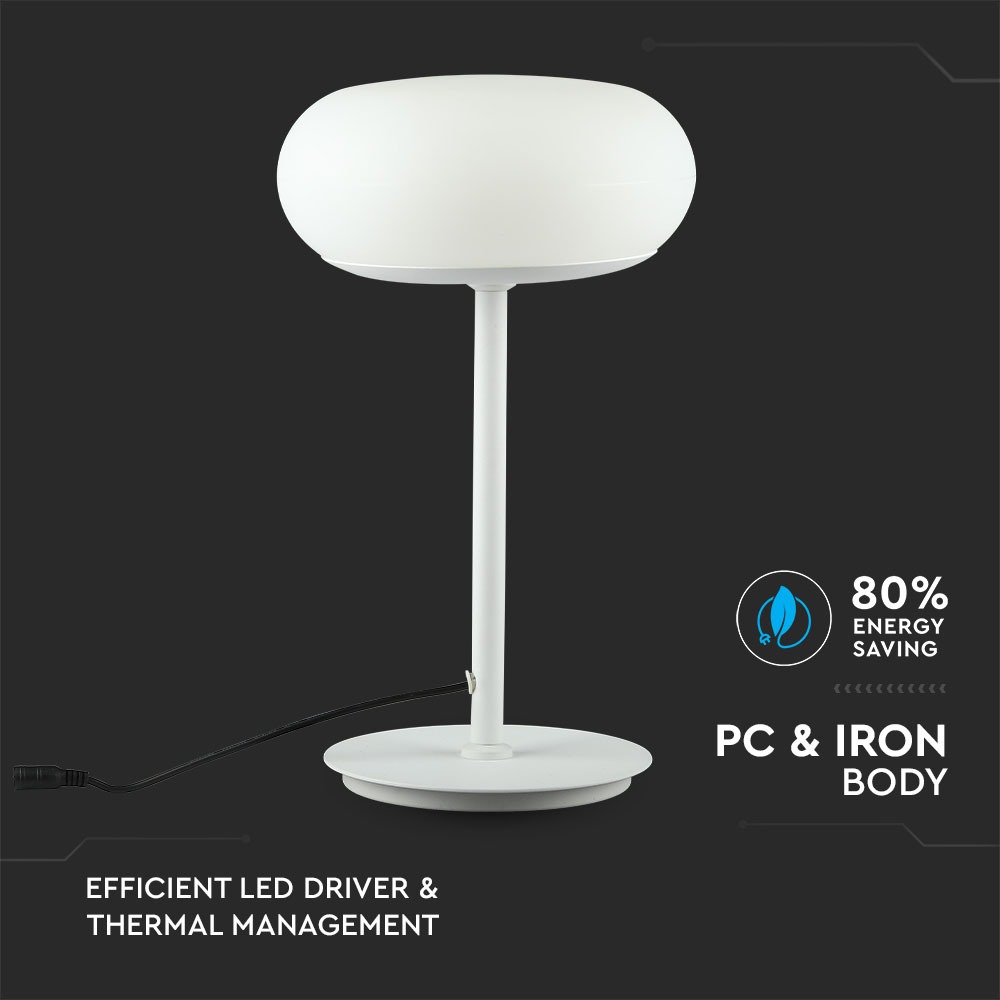 80%
ENERGY
SAVING

PC & IRON
BODY

EFFICIENT LED DRIVER &
THERMAL MANAGEMENT