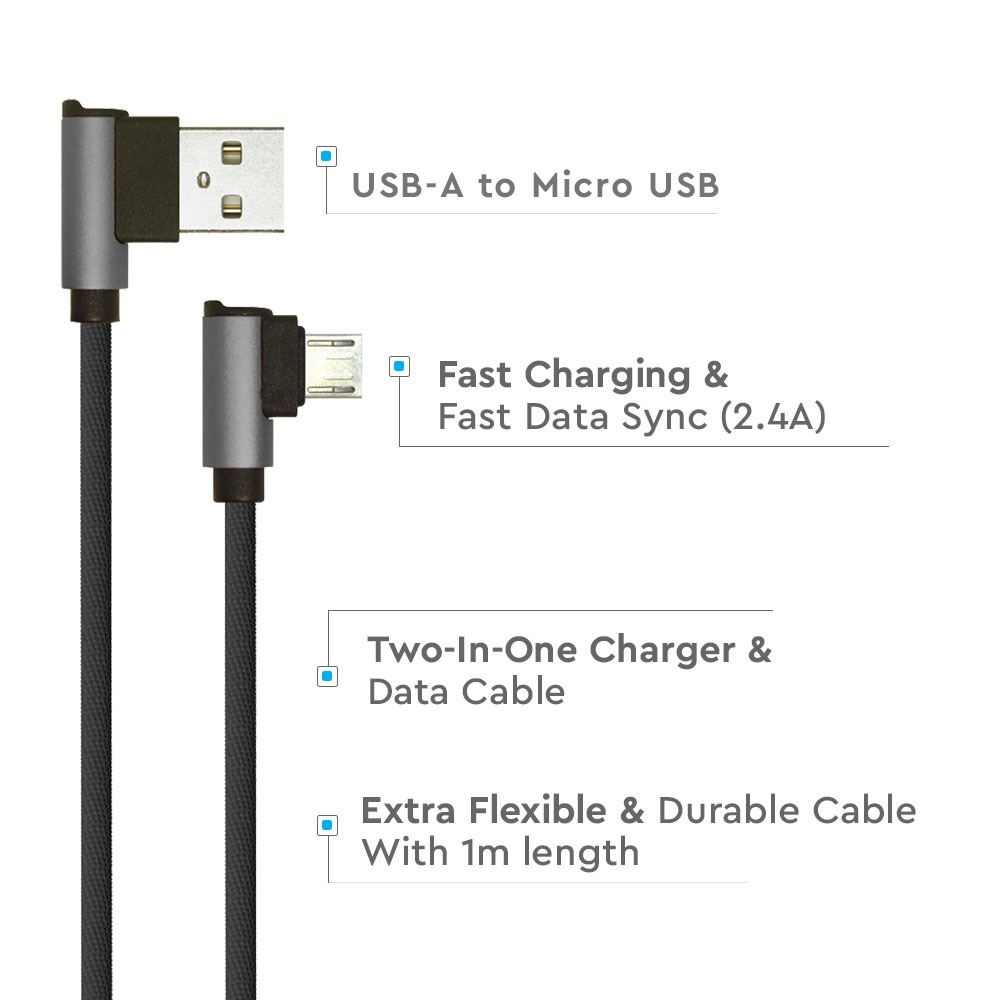 USB-A to Micro USB

Fast Charging &
Fast Data Sync (2.4A)

Two-In-One Charger &
Data Cable

Extra Flexible & Durable Cable
With 1m length