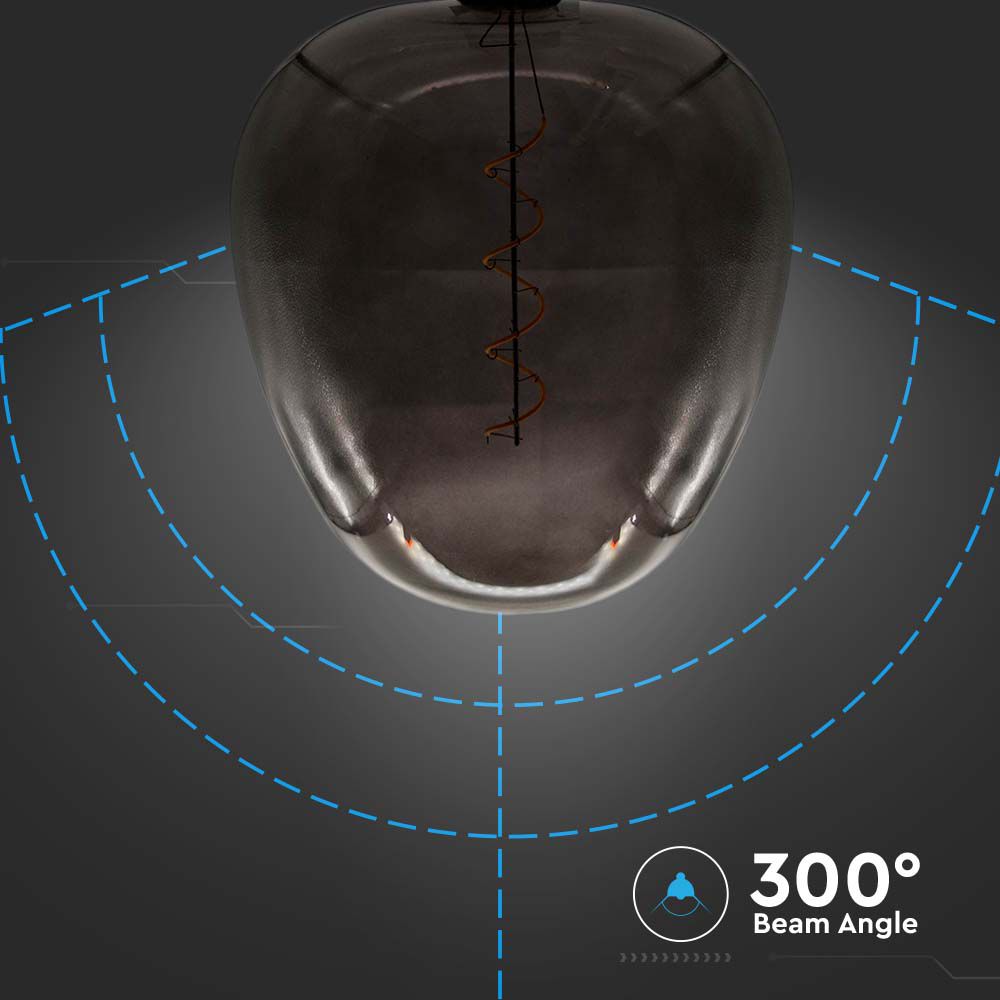 300°
Beam Angle