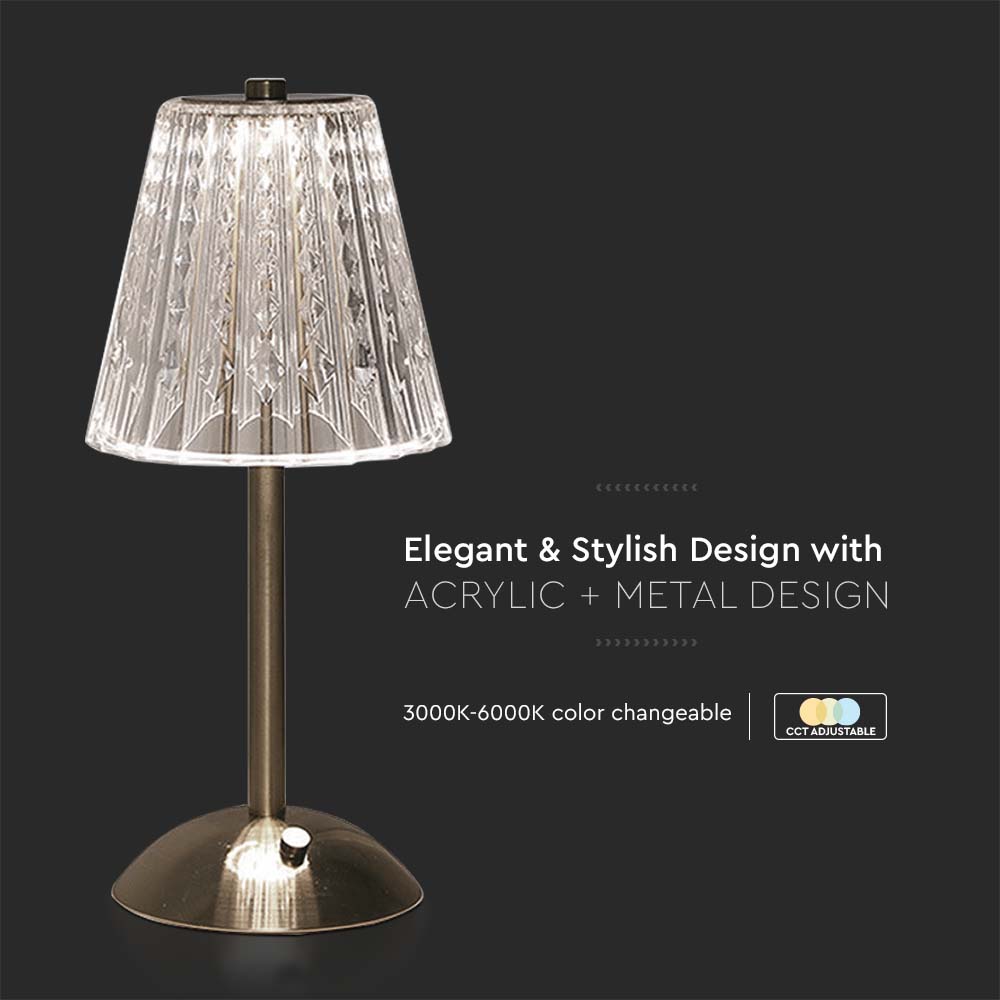 Elegant & Stylish Design with
ACRYLIC + METAL DESIGN

3000K-6000K color changeable

CCT ADJUSTABLE