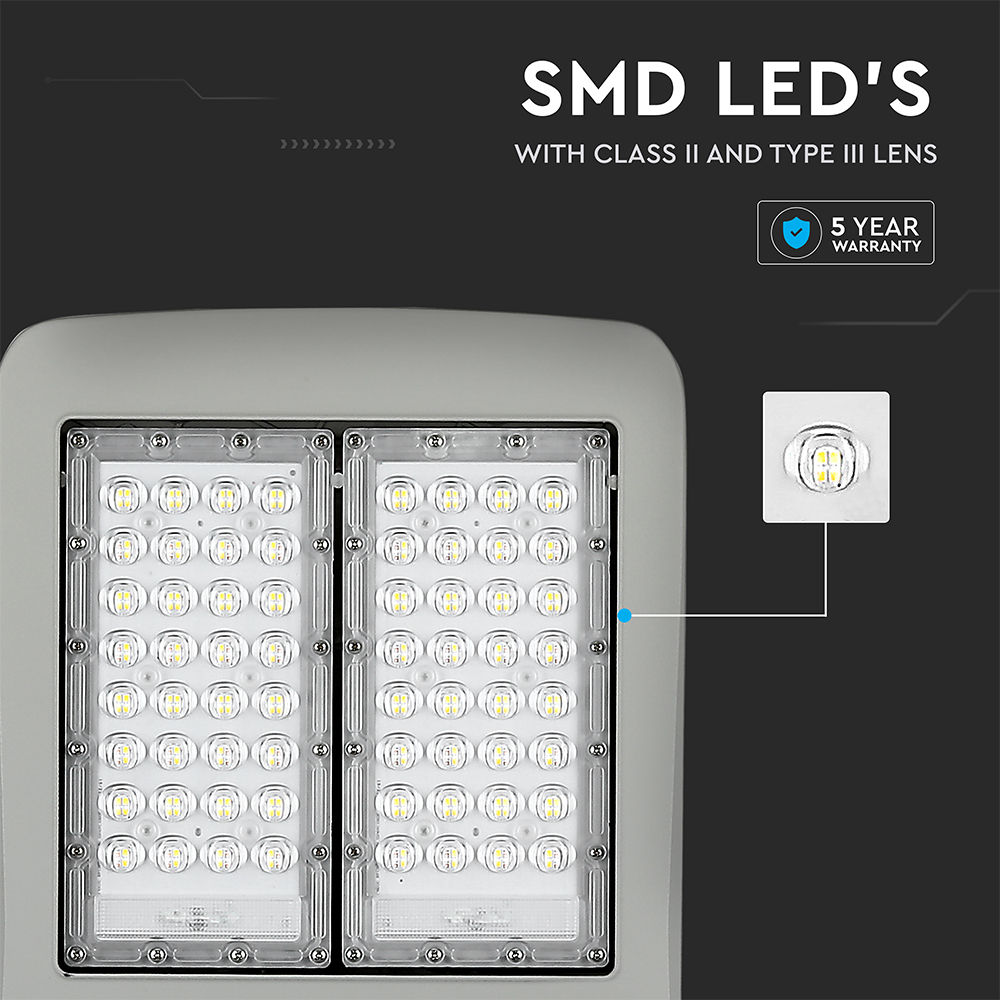 SMD LED'S
WITH CLASS II AND TYPE III LENS

5 YEAR WARRANTY