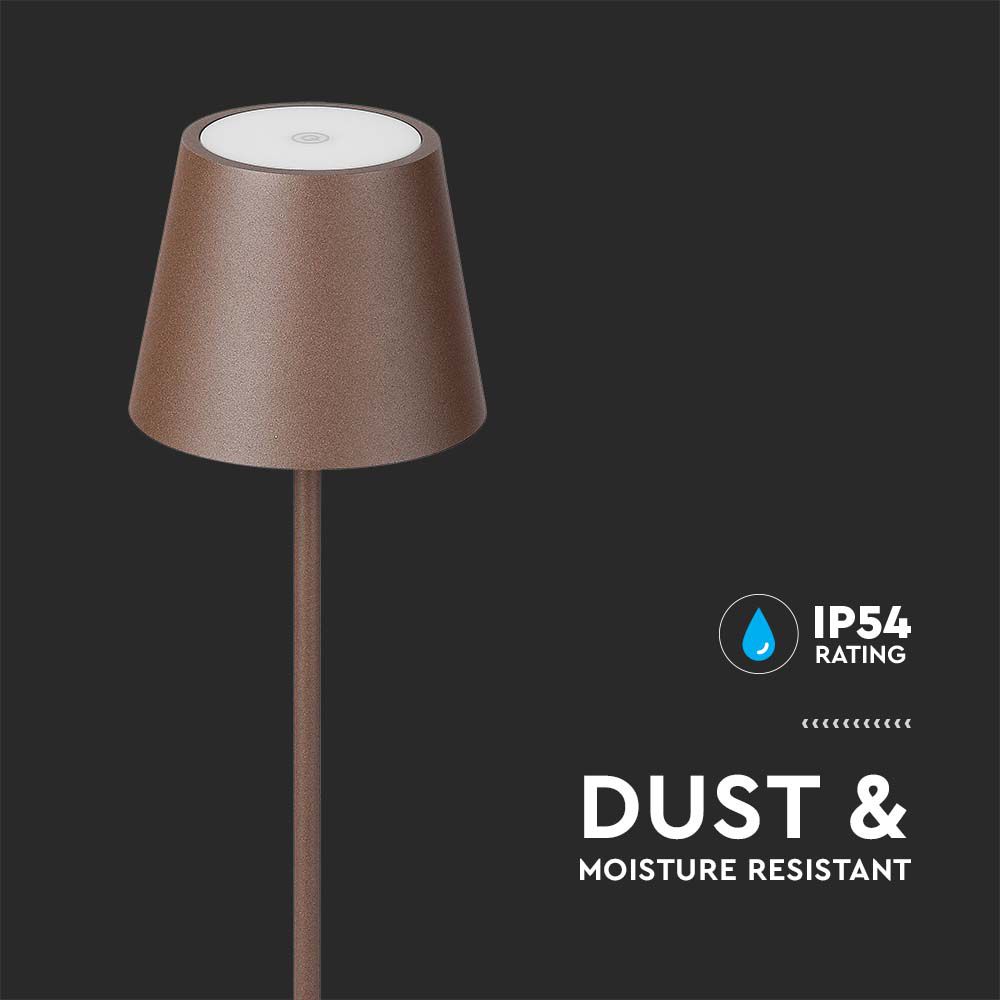 IP54
RATING

DUST &
MOISTURE RESISTANT