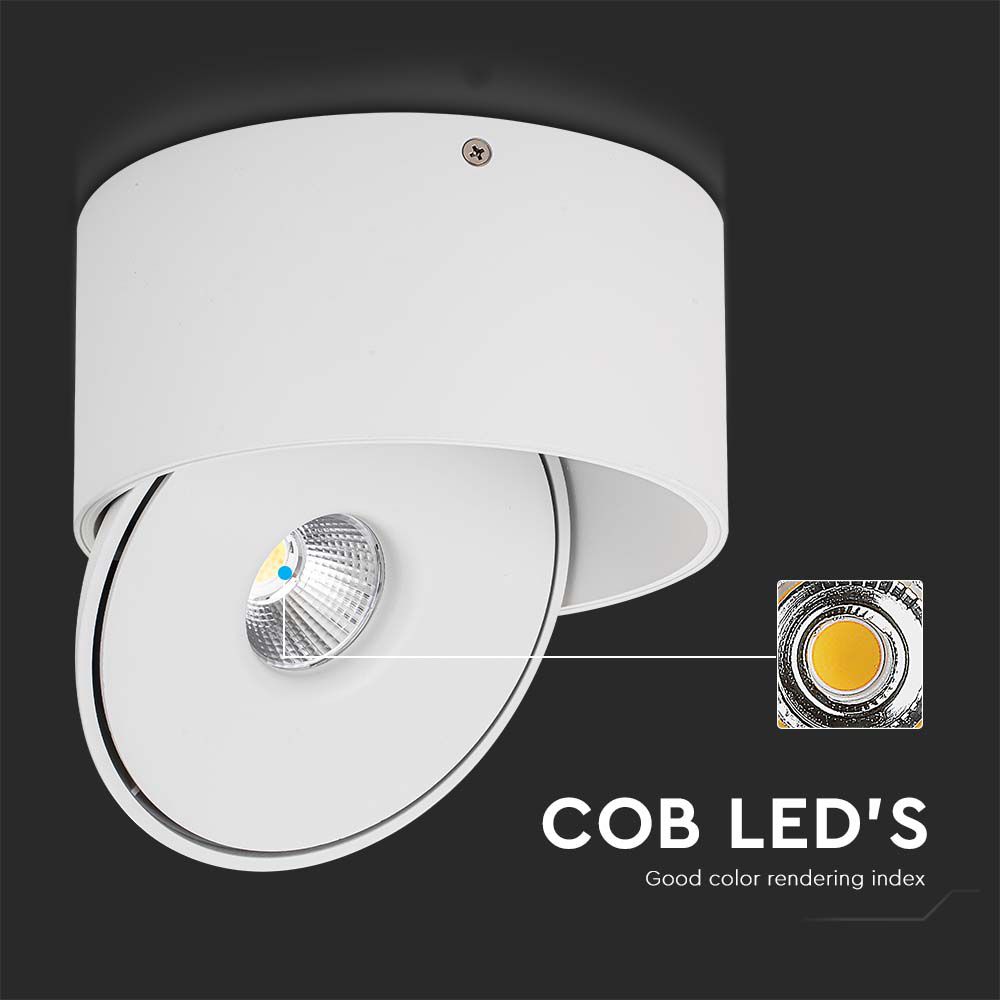 COB LED'S

Good color rendering index