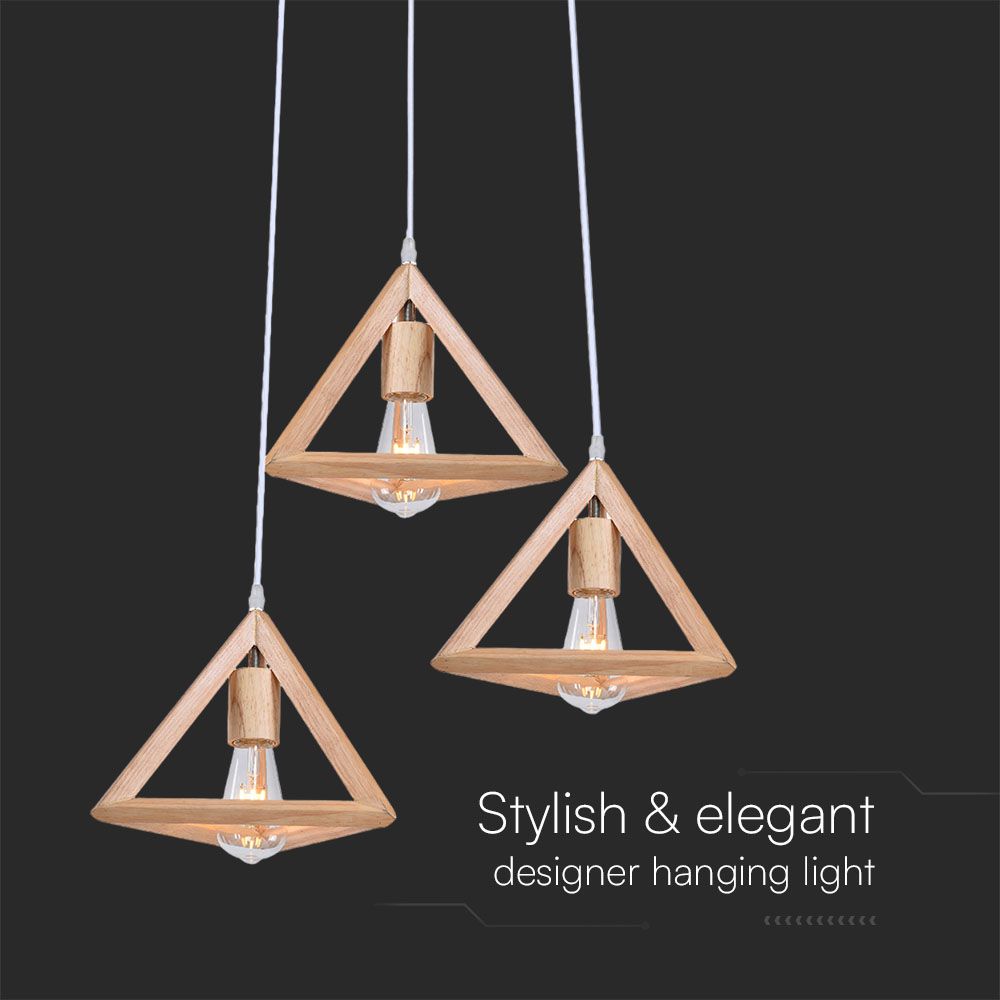 Stylish & elegant
designer hanging light