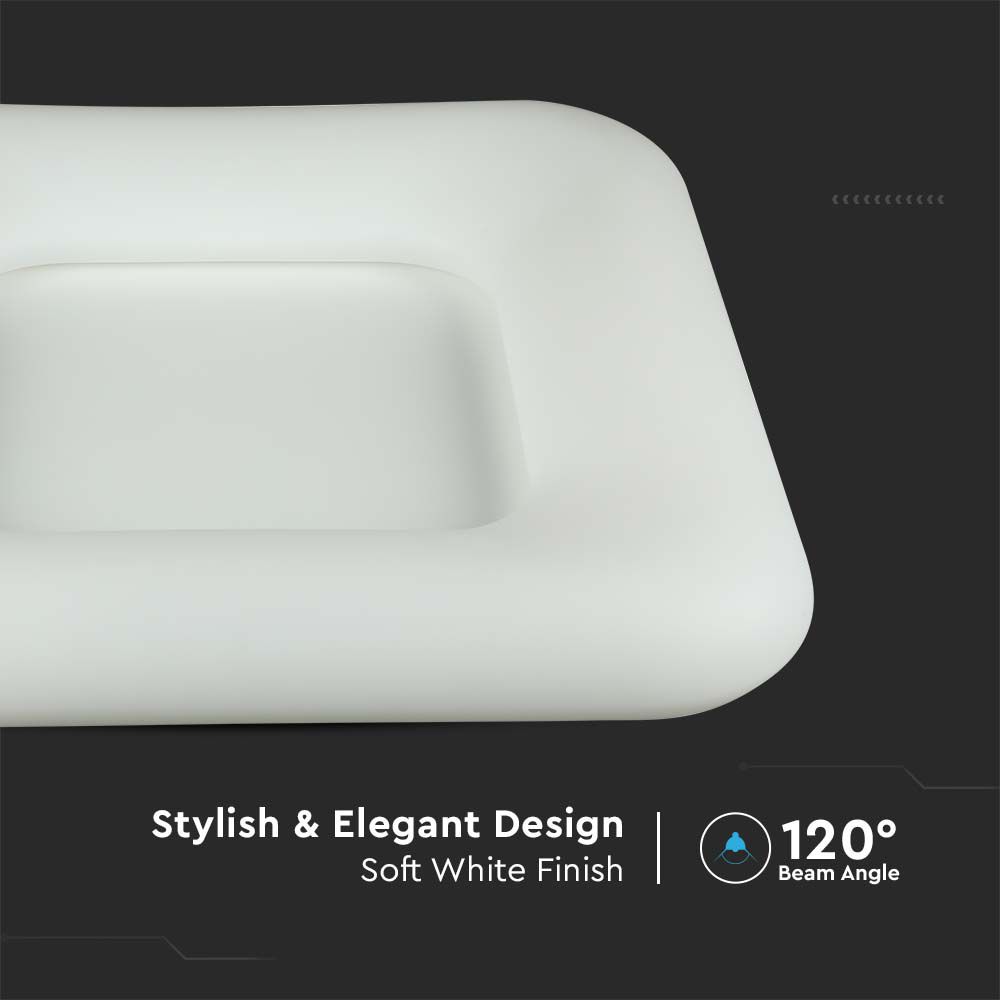 Stylish & Elegant Design
Soft White Finish

120°
Beam Angle