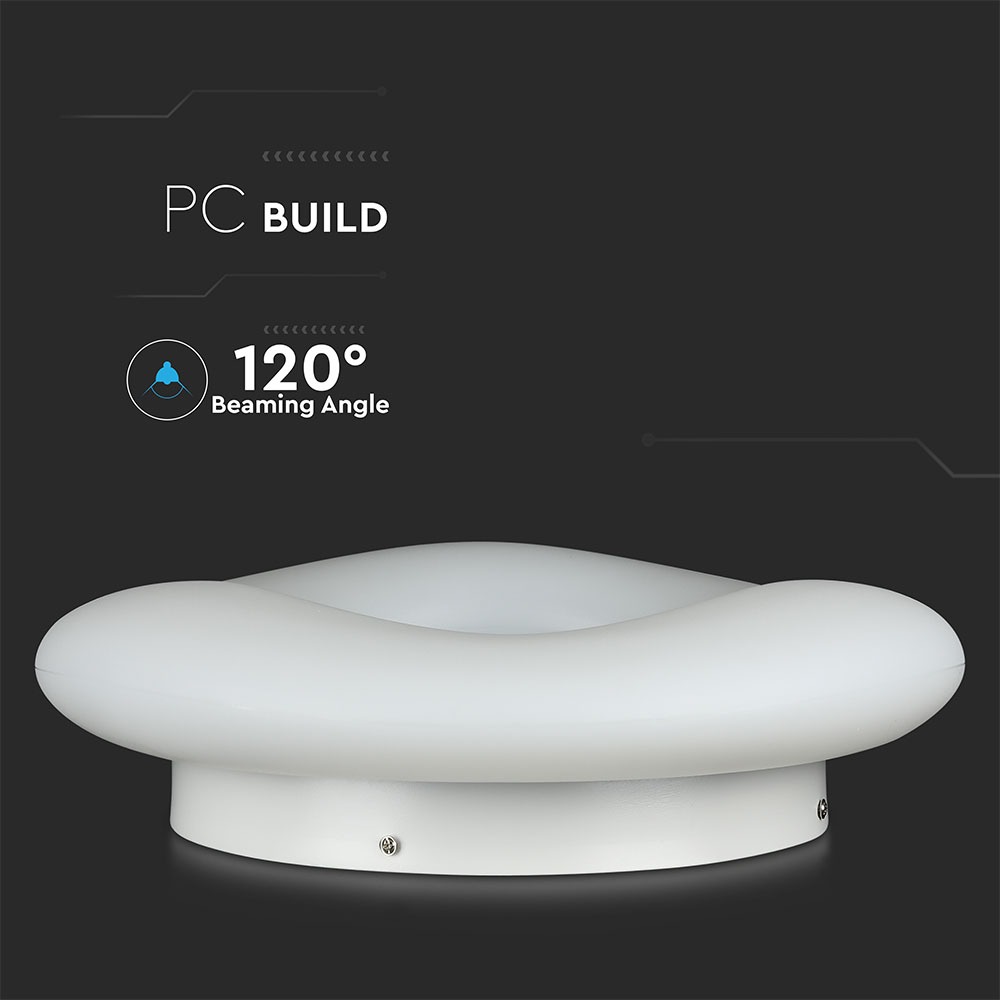 PC BUILD

120°
Beaming Angle