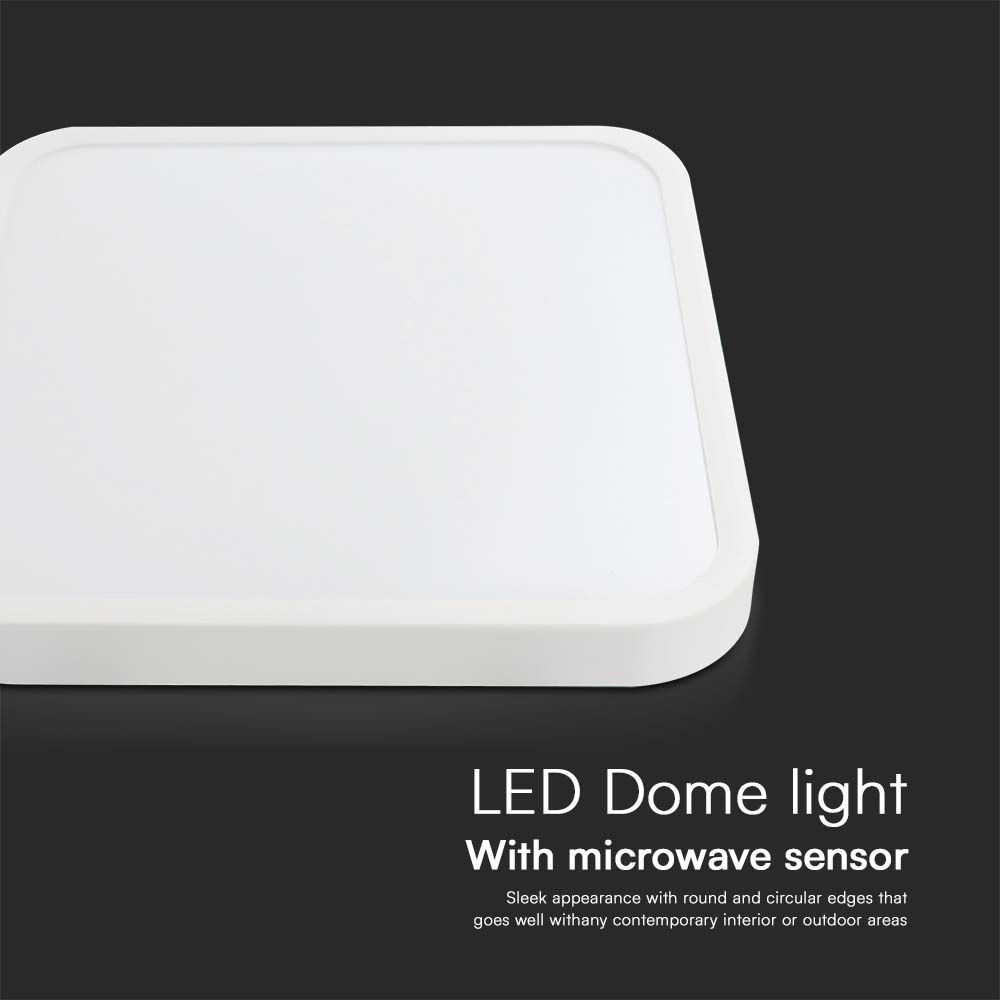 LED Dome light
With microwave sensor

Sleek appearance with round and circular edges that goes well withany contemporary interior or outdoor areas