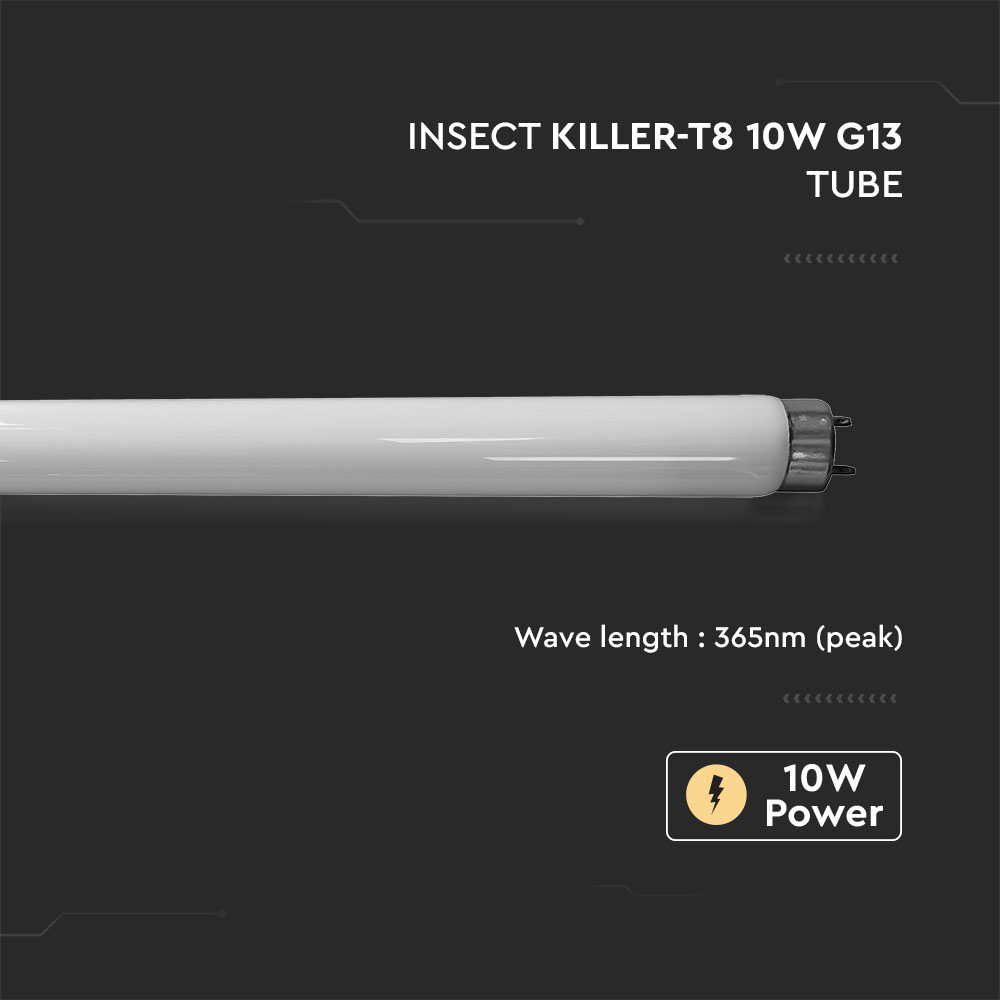 INSECT KILLER-T8 10W G13 TUBE

Wave length : 365nm (peak)

10W Power