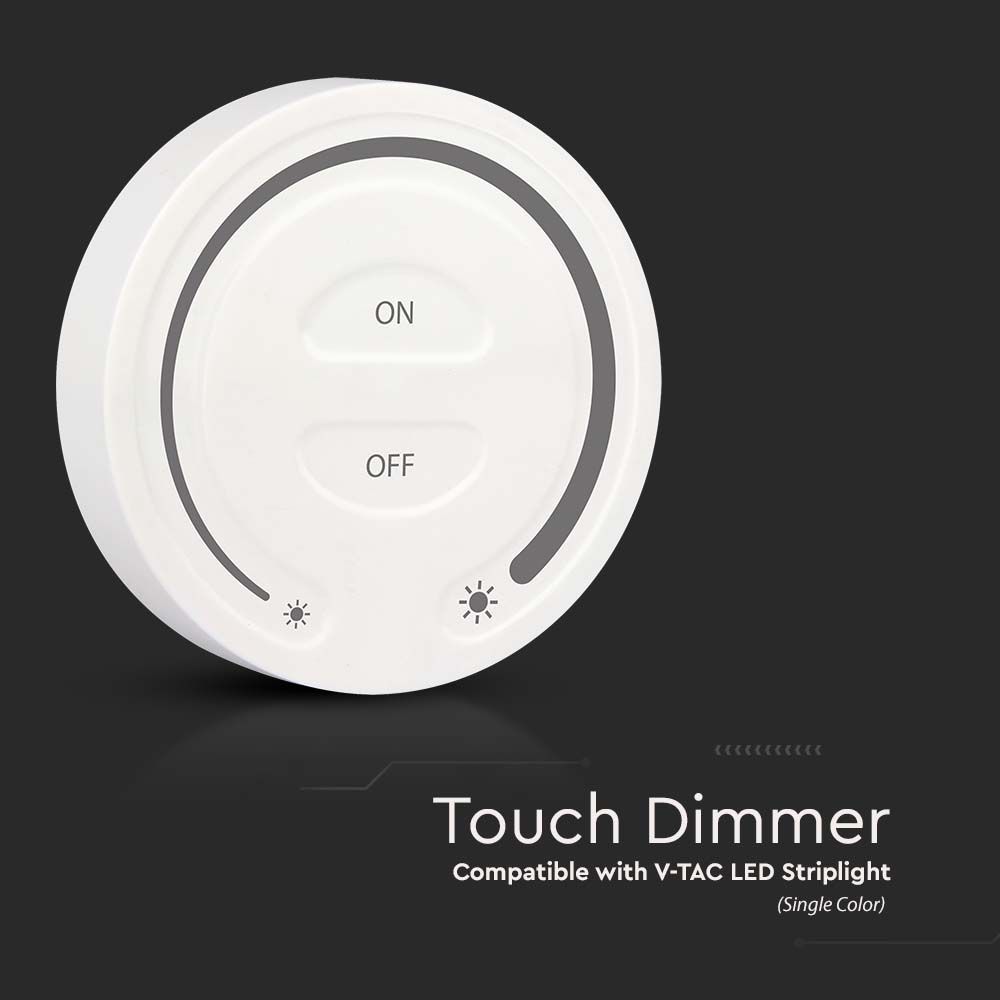 ON

OFF

Touch Dimmer

Compatible with V-TAC LED Striplight

(Single Color)