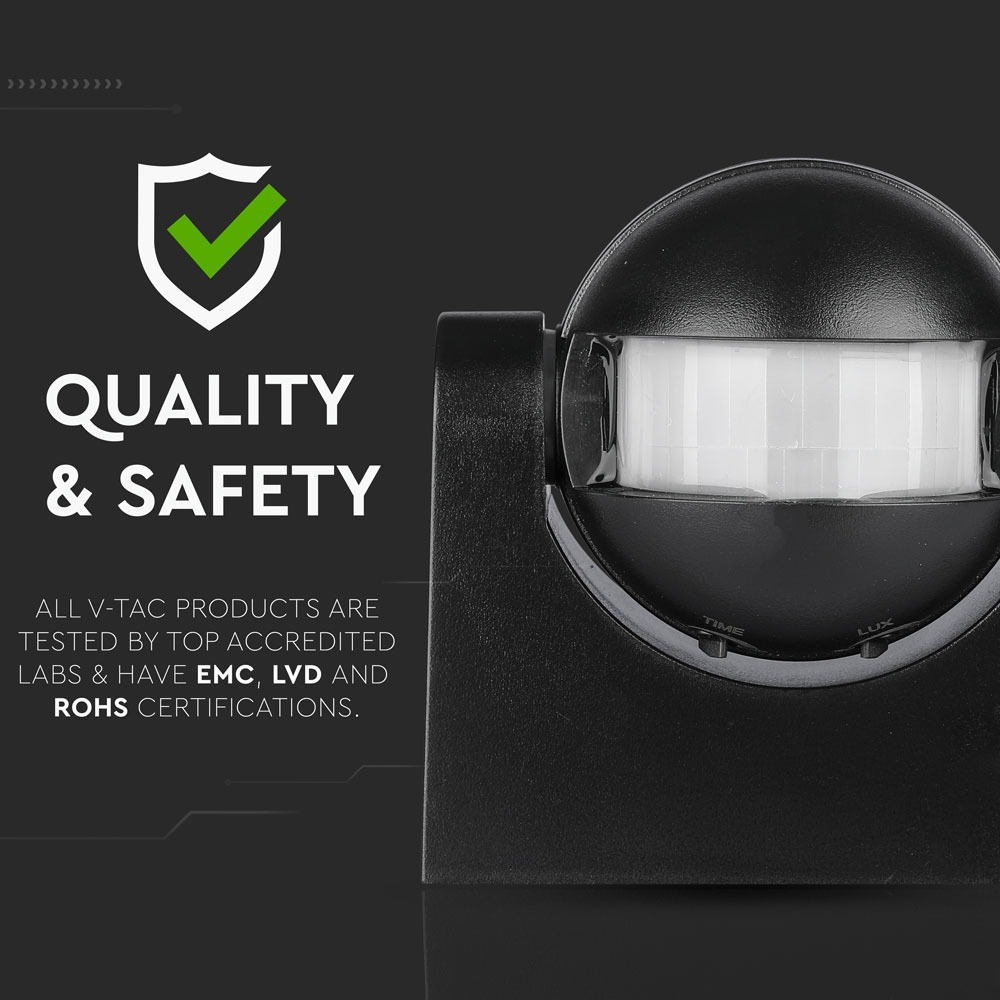 QUALITY & SAFETY

ALL V-TAC PRODUCTS ARE TESTED BY TOP ACCREDITED LABS & HAVE EMC, LVD AND ROHS CERTIFICATIONS.

TIME

LUX